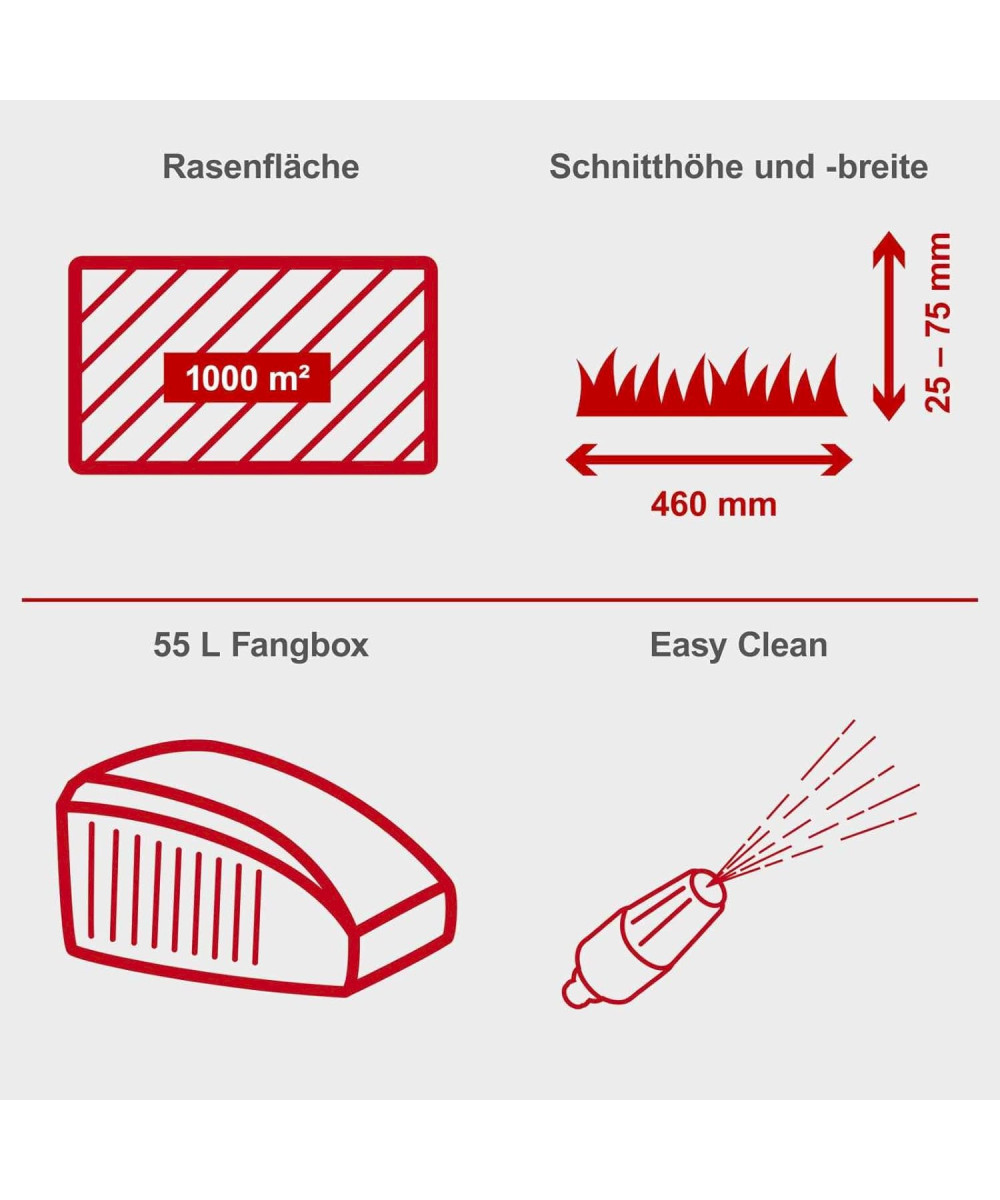 Rasenfläche

1000 m²

Schnitthöhe und -breite

25 – 75 mm

460 mm

55 L Fangbox

Easy Clean