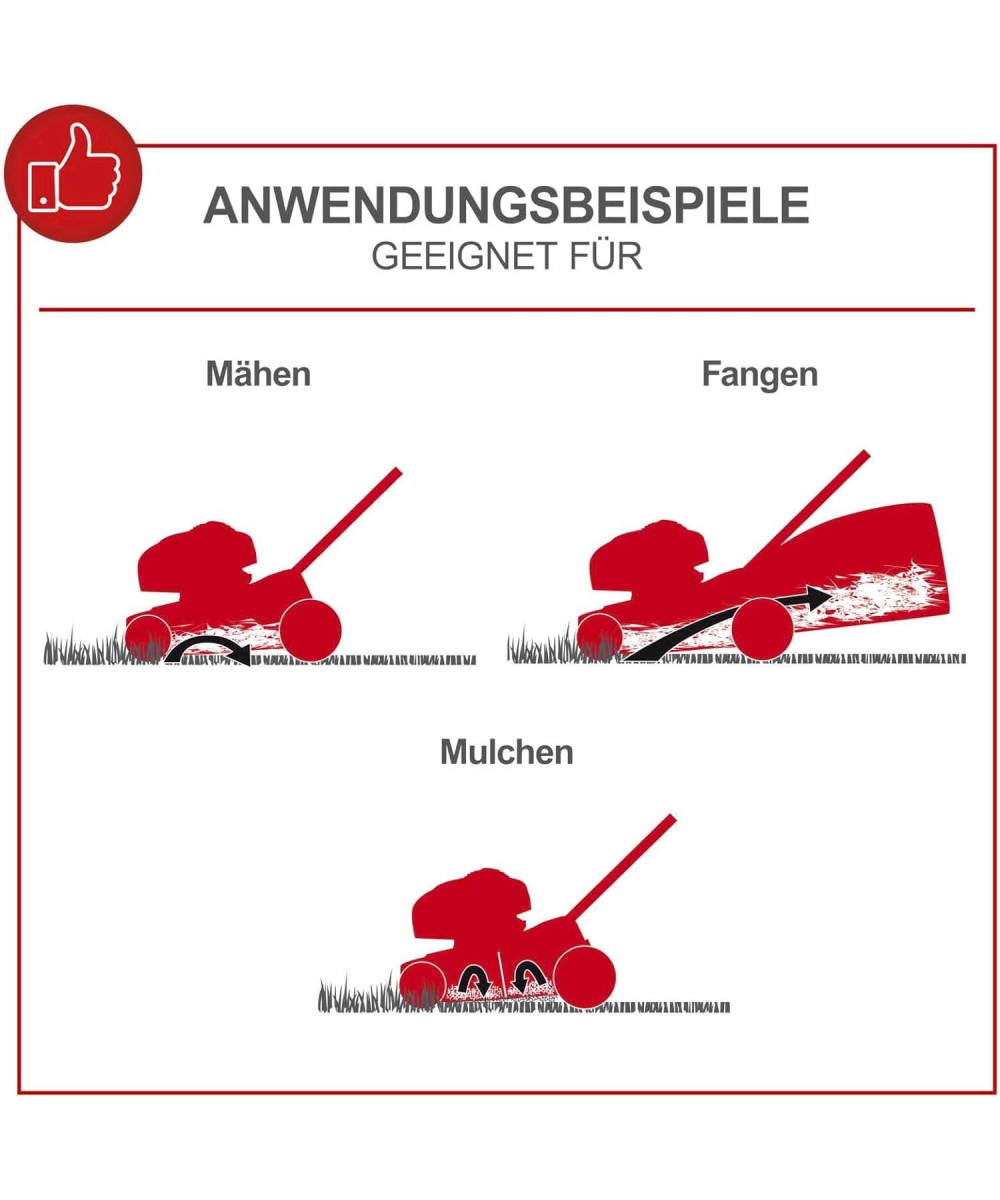 ANWENDUNGSBEISPIELE
GEEIGNET FÜR

Mähen

Fangen

Mulchen