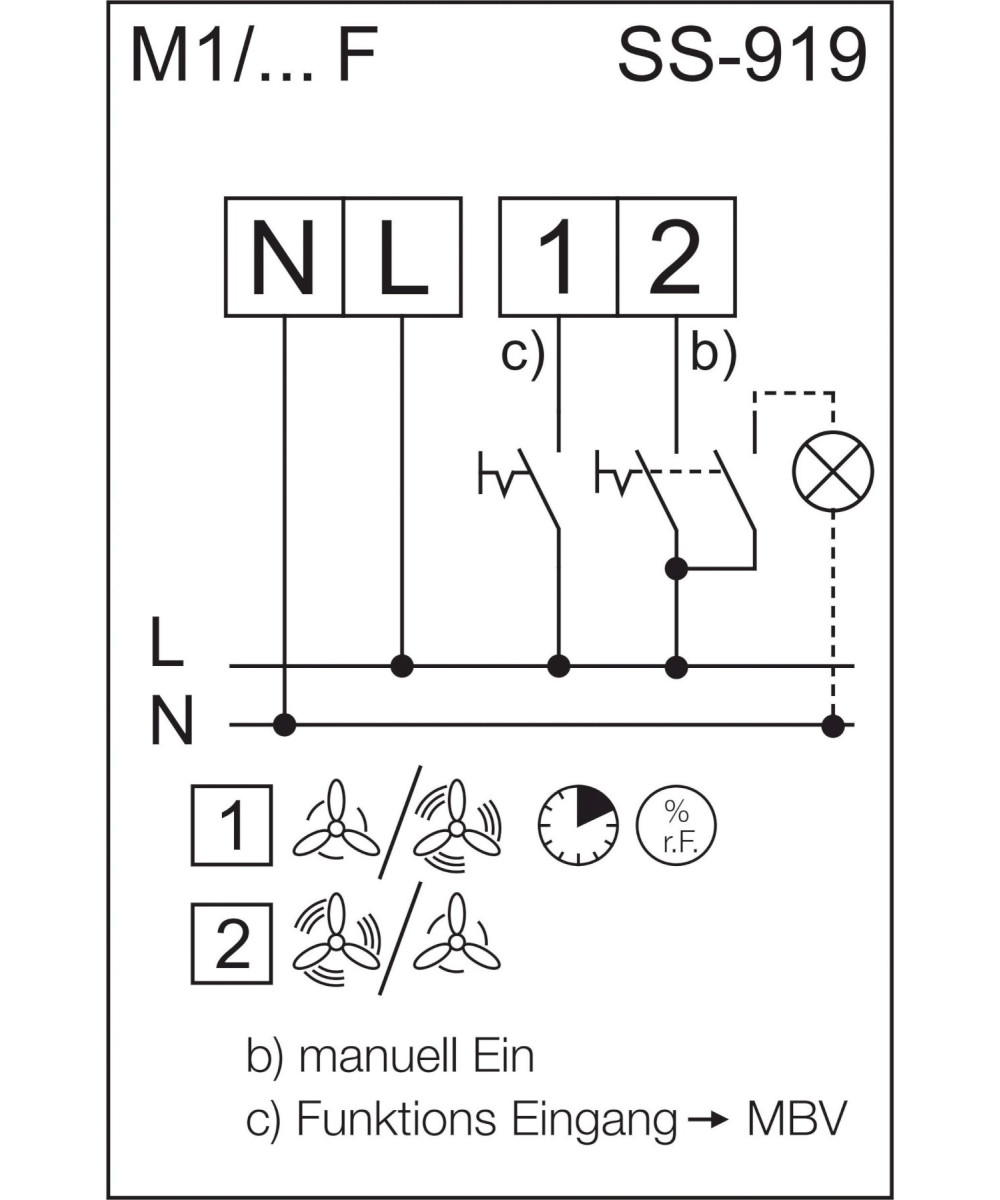 M1/... F SS-919

N L 1 2

c) b)

L
N

1

%
r.F.

2

b) manuell Ein
c) Funktions Eingang → MBV