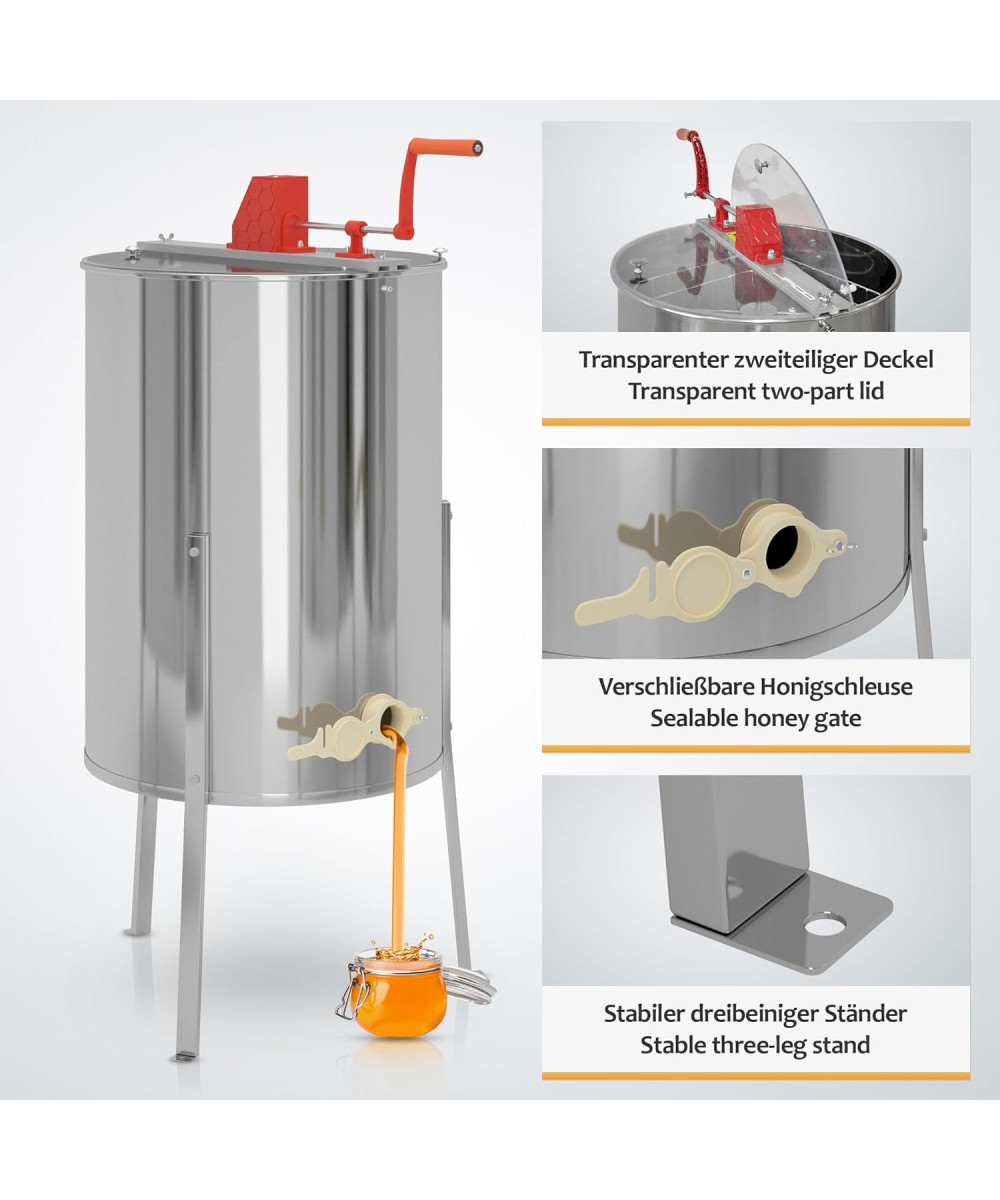 Transparenter zweiteiliger Deckel
Transparent two-part lid

Verschließbare Honigschleuse
Sealable honey gate

Stabiler dreibeiniger Ständer
Stable three-leg stand