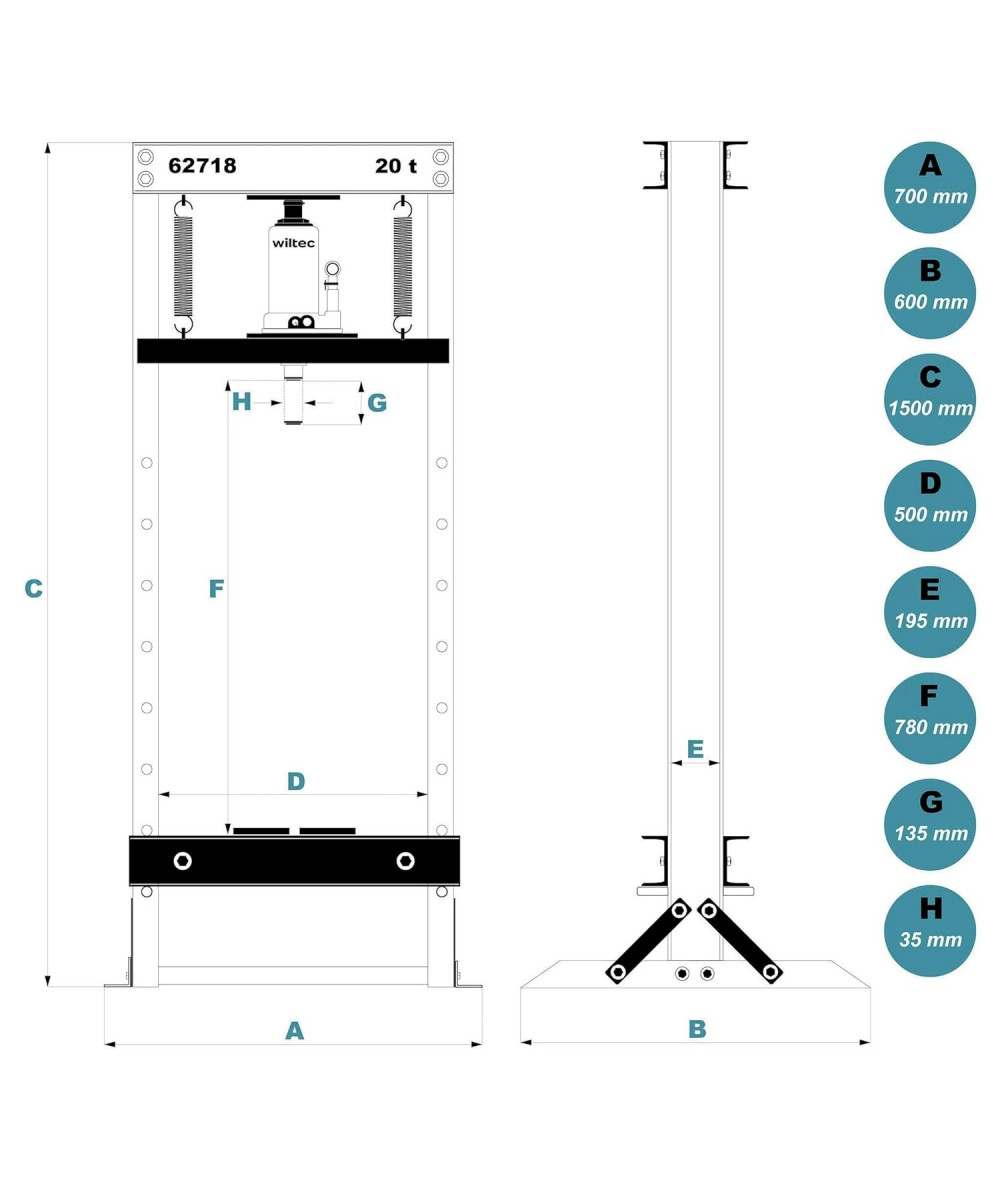 62718 20 t

wiltec

H G

C

F

D

A

E

B

A
700 mm

B
600 mm

C
1500 mm

D
500 mm

E
195 mm

F
780 mm

G
135 mm

H
35 mm