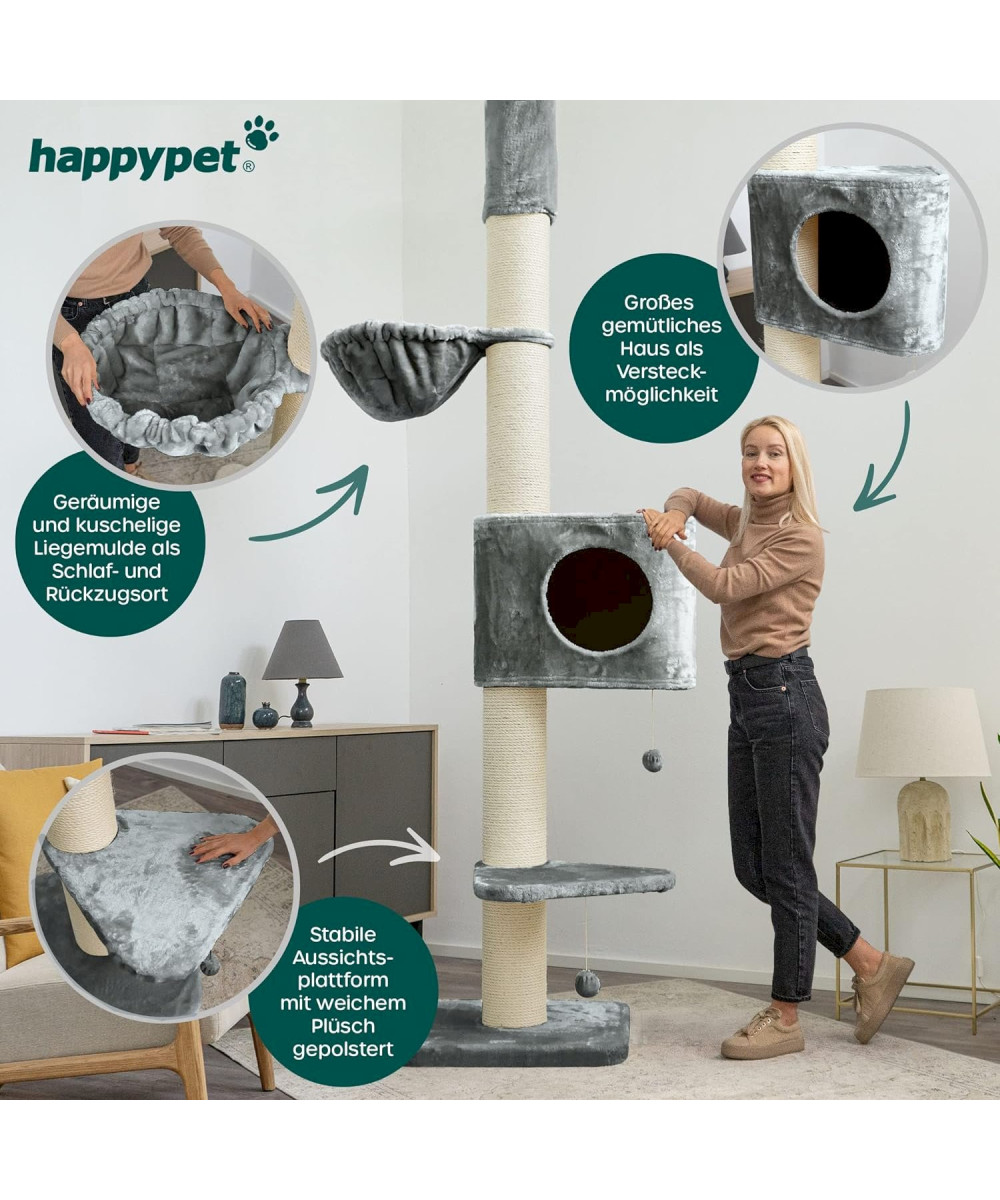 happypet®

Geräumige und kuschelige Liegemulde als Schlaf- und Rückzugsort

Großes gemütliches Haus als Versteckmöglichkeit

Stabile Aussichtsplattform mit weichem Plüsch gepolstert