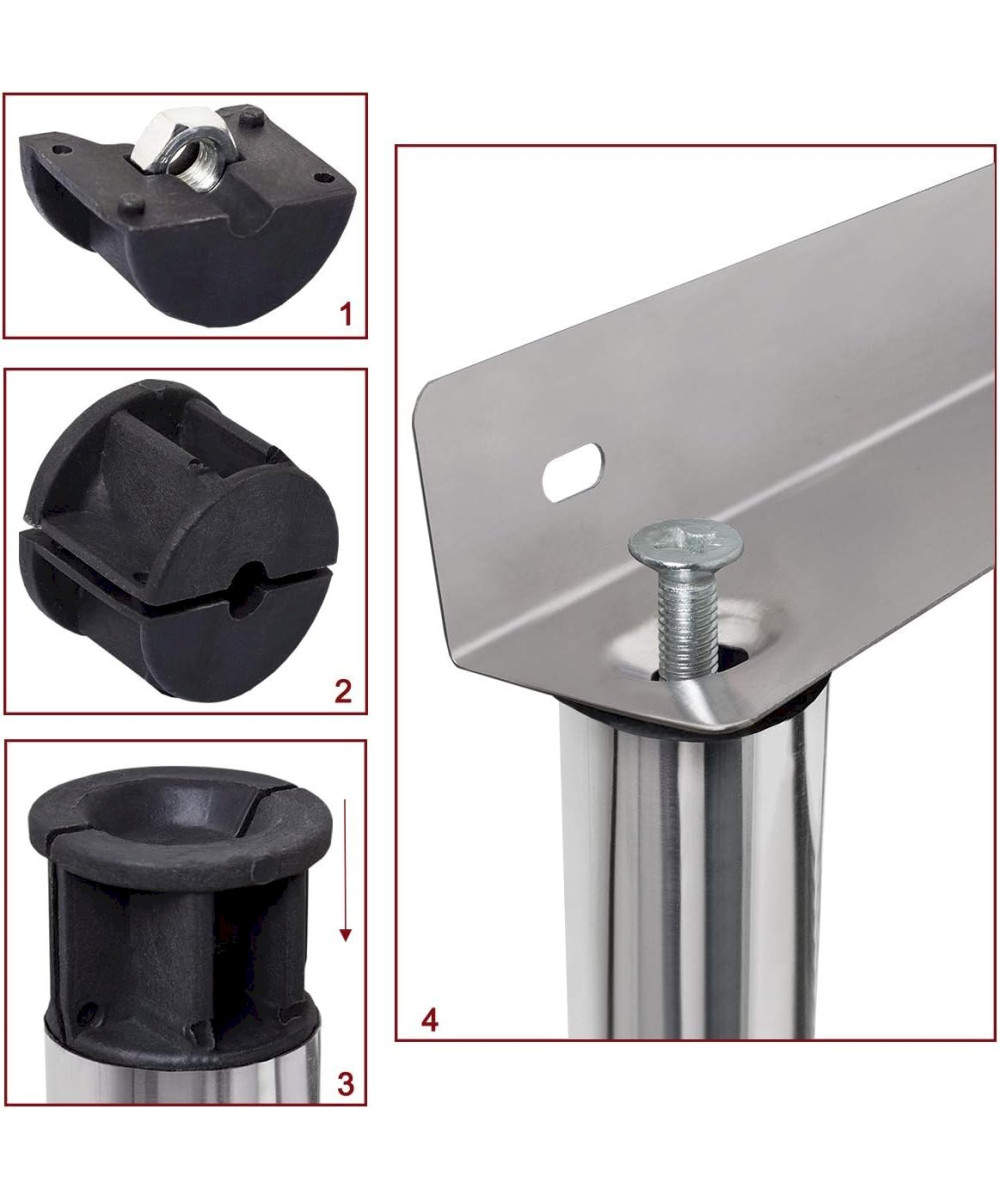 1

2

3

4