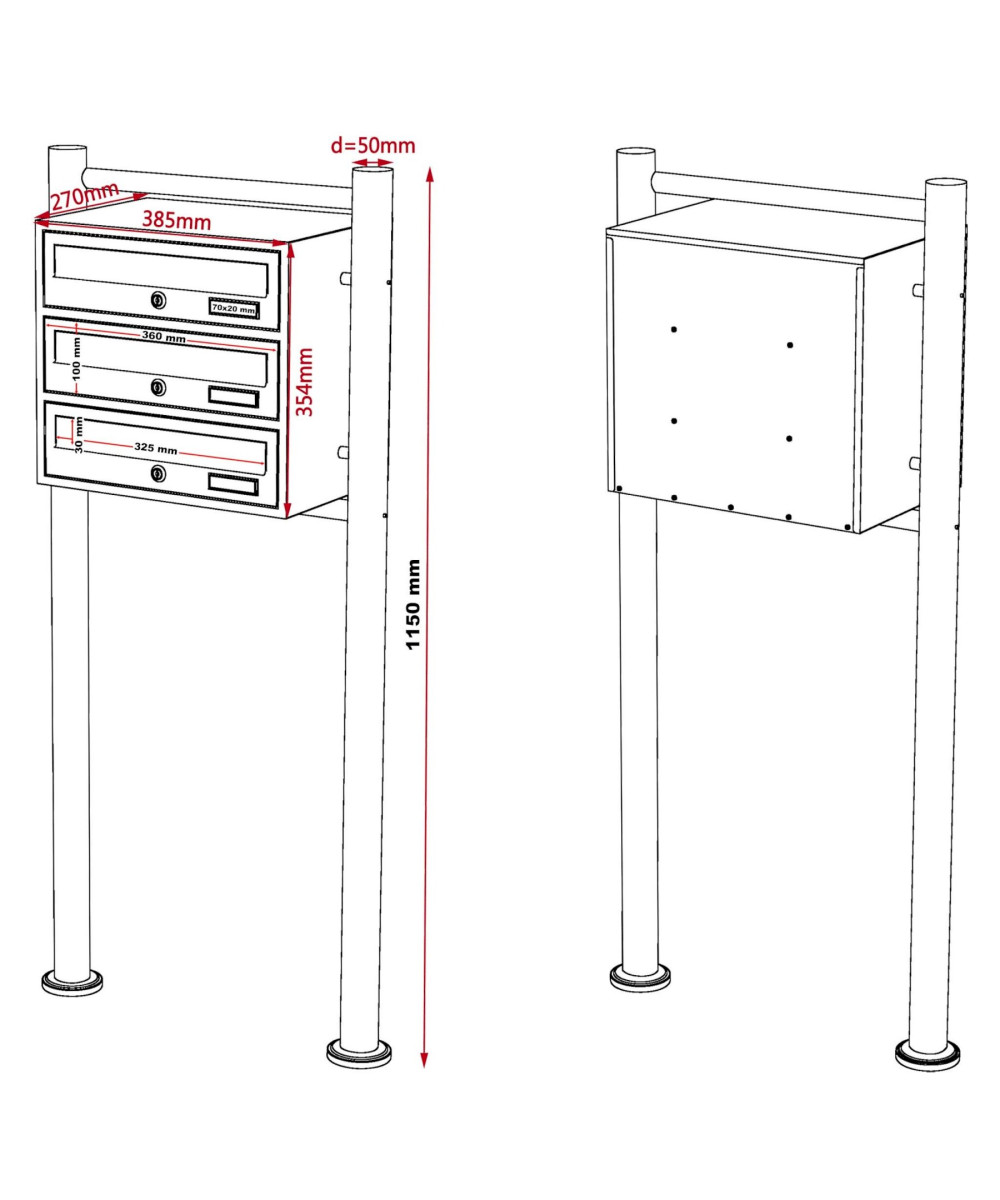 d=50mm
270mm
385mm
70x20 mm
360 mm
100 mm
354mm
30 mm
325 mm
1150 mm