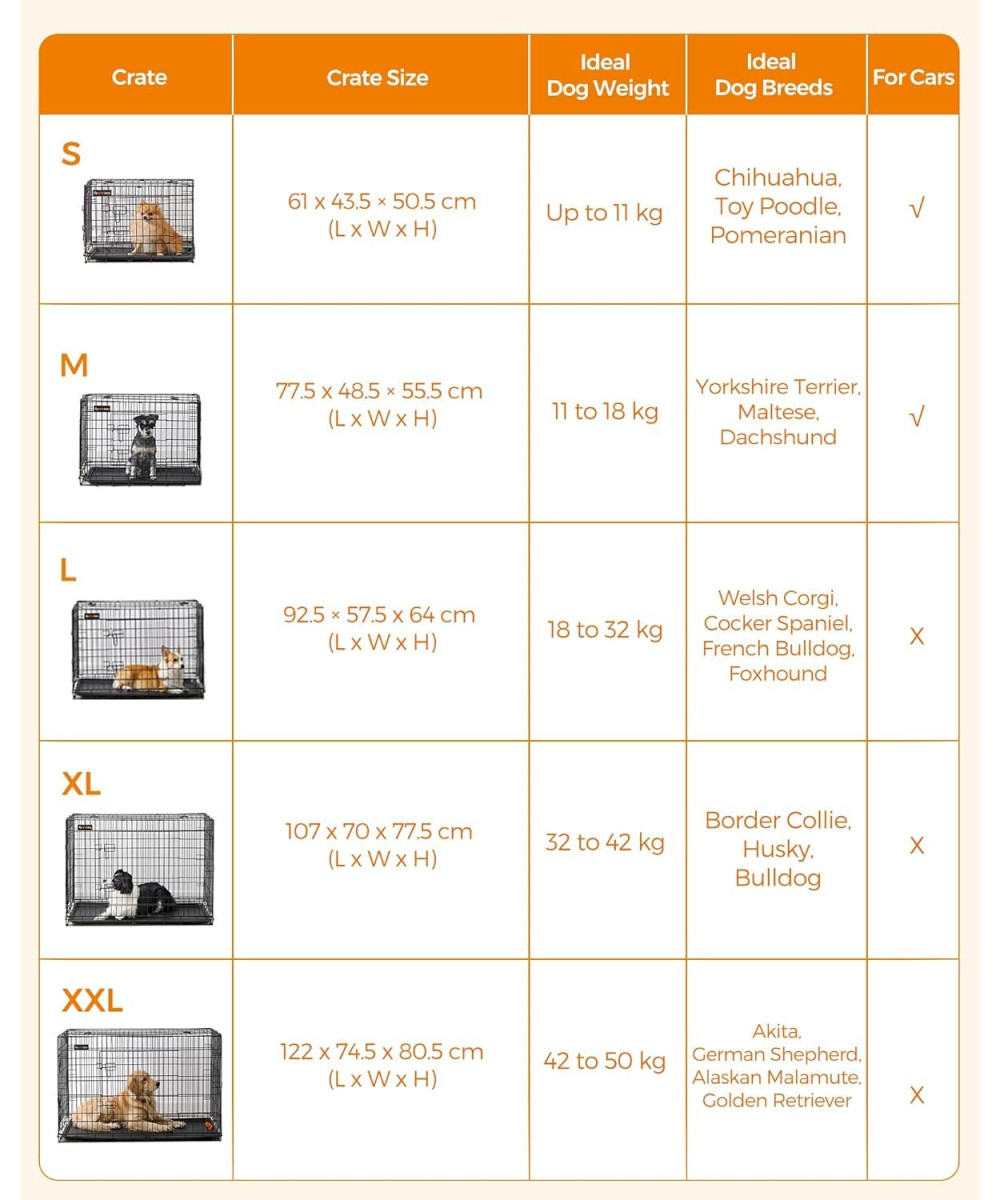 | Crate | Crate Size | Ideal Dog Weight | Ideal Dog Breeds | For Cars |
|---|---|---|---|---|
| S | 61 x 43.5 × 50.5 cm (L x W x H) | Up to 11 kg | Chihuahua, Toy Poodle, Pomeranian | √ |
| M | 77.5 x 48.5 × 55.5 cm (L x W x H) | 11 to 18 kg | Yorkshire Terrier, Maltese, Dachshund | √ |
| L | 92.5 × 57.5 x 64 cm (L x W x H) | 18 to 32 kg | Welsh Corgi, Cocker Spaniel, French Bulldog, Foxhound | X |
| XL | 107 x 70 x 77.5 cm (L x W x H) | 32 to 42 kg | Border Collie, Husky, Bulldog | X |
| XXL | 122 x 74.5 x 80.5 cm (L x W x H) | 42 to 50 kg | Akita, German Shepherd, Alaskan Malamute, Golden Retriever | X |