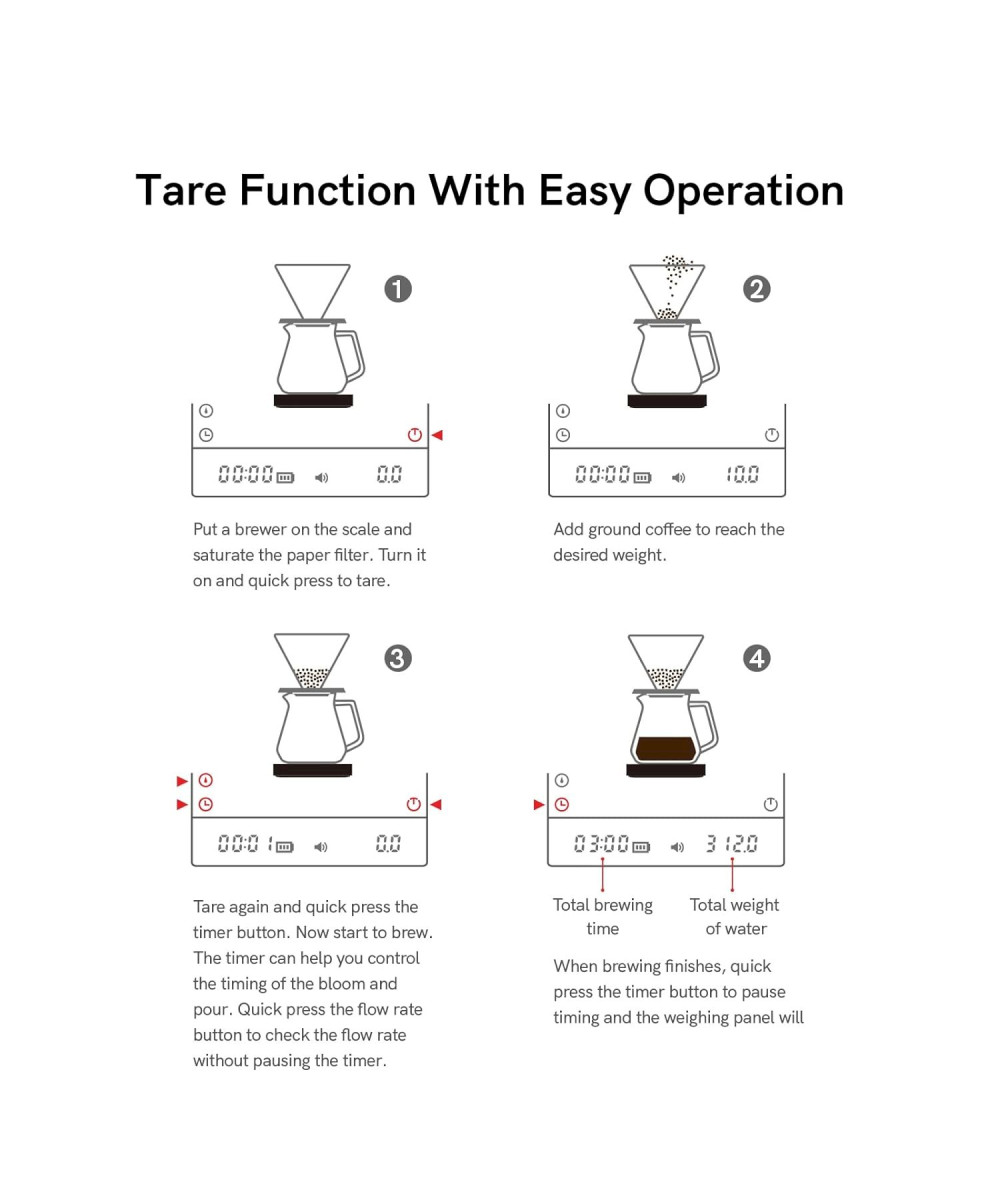 Tare Function With Easy Operation

1

00:00 0.0

Put a brewer on the scale and saturate the paper filter. Turn it on and quick press to tare.

2

00:00 10.0

Add ground coffee to reach the desired weight.

3

00:01 0.0

Tare again and quick press the timer button. Now start to brew. The timer can help you control the timing of the bloom and pour. Quick press the flow rate button to check the flow rate without pausing the timer.

4

03:00 312.0

Total brewing time

Total weight of water

When brewing finishes, quick press the timer button to pause timing and the weighing panel will