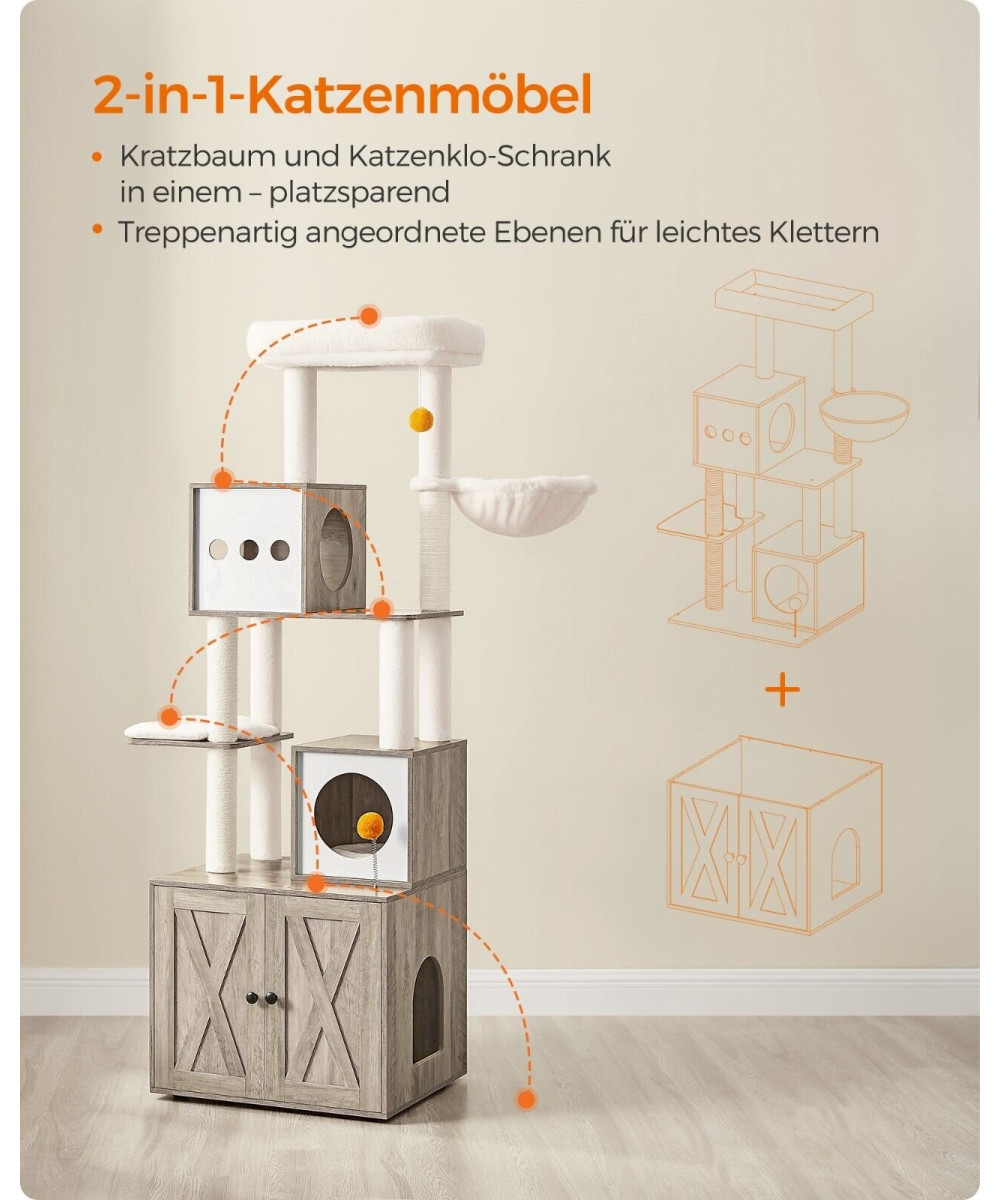 2-in-1-Katzenmöbel

• Kratzbaum und Katzenklo-Schrank in einem – platzsparend
• Treppenartig angeordnete Ebenen für leichtes Klettern

+