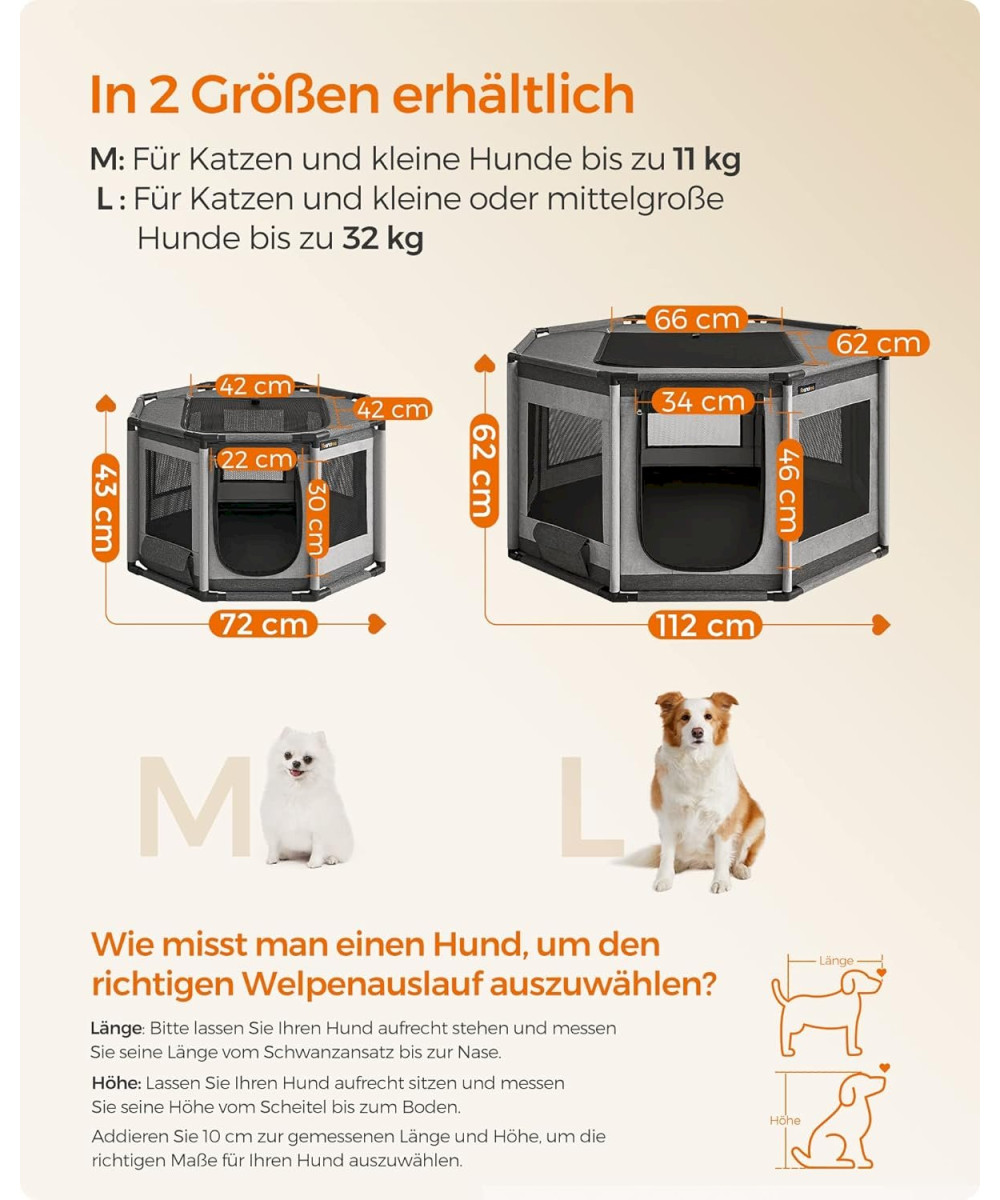 In 2 Größen erhältlich

M: Für Katzen und kleine Hunde bis zu 11 kg
L : Für Katzen und kleine oder mittelgroße Hunde bis zu 32 kg

42 cm
42 cm
22 cm
30 cm
43 cm
72 cm

66 cm
62 cm
34 cm
46 cm
62 cm
112 cm

M

L

Wie misst man einen Hund, um den richtigen Welpenauslauf auszuwählen?

Länge: Bitte lassen Sie Ihren Hund aufrecht stehen und messen Sie seine Länge vom Schwanzansatz bis zur Nase.

Höhe: Lassen Sie Ihren Hund aufrecht sitzen und messen Sie seine Höhe vom Scheitel bis zum Boden.

Addieren Sie 10 cm zur gemessenen Länge und Höhe, um die richtigen Maße für Ihren Hund auszuwählen.

Länge

Höhe