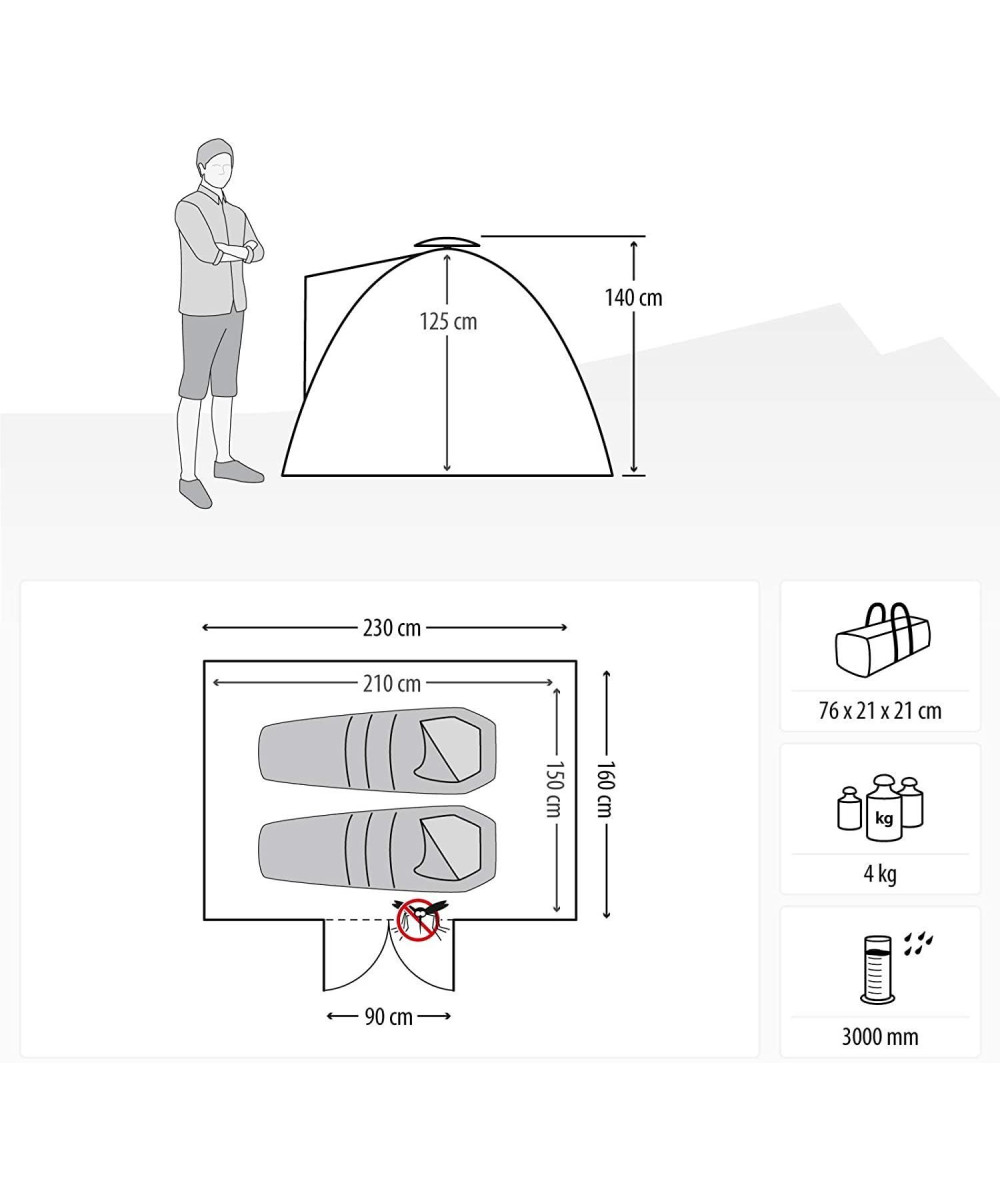 125 cm
140 cm

230 cm
210 cm
150 cm
160 cm
90 cm

76 x 21 x 21 cm

kg
4 kg

3000 mm