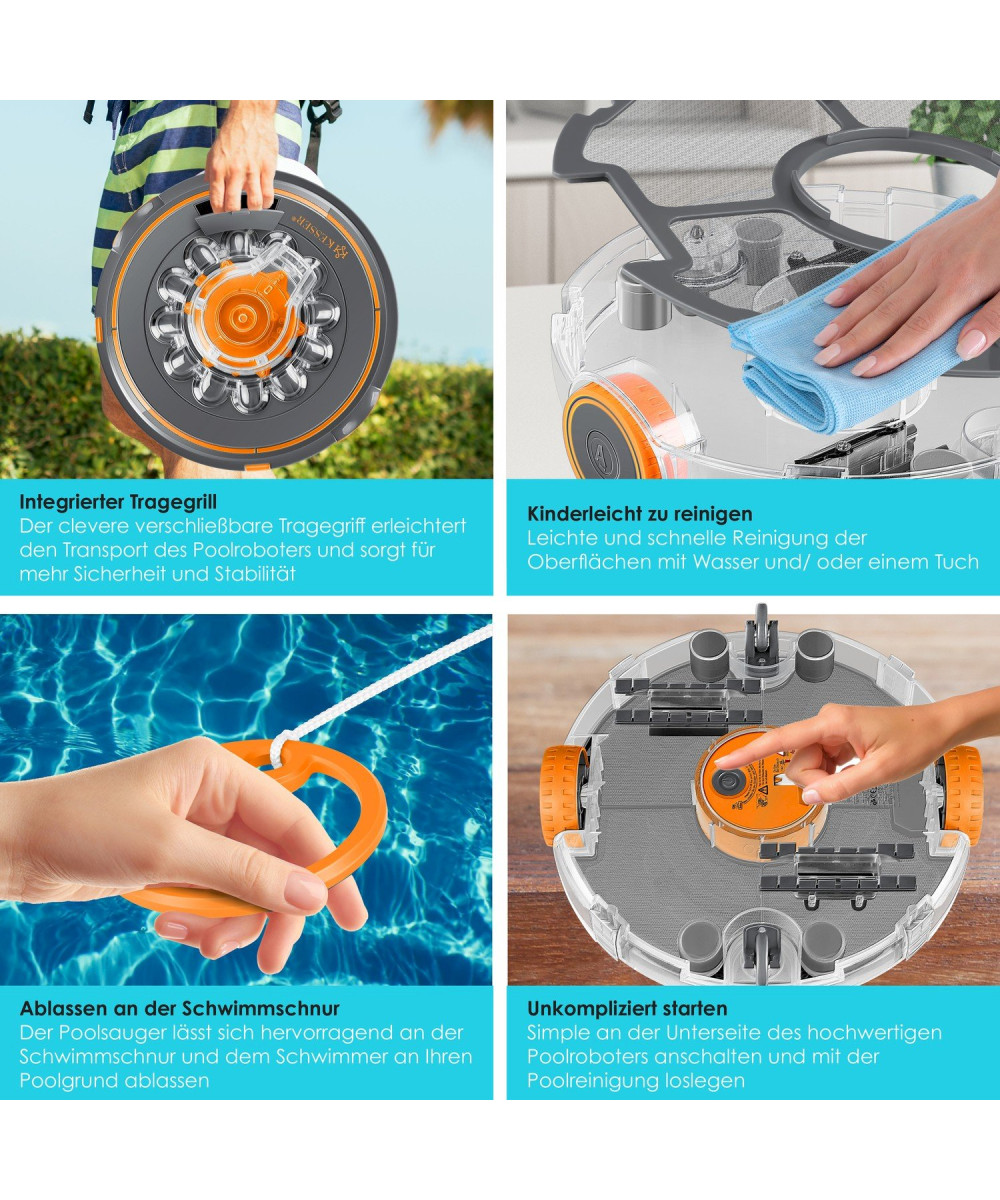 KESSER

Integrierter Tragegrill
Der clevere verschließbare Tragegriff erleichtert den Transport des Poolroboters und sorgt für mehr Sicherheit und Stabilität

Kinderleicht zu reinigen
Leichte und schnelle Reinigung der Oberflächen mit Wasser und/ oder einem Tuch

Ablassen an der Schwimmschnur
Der Poolsauger lässt sich hervorragend an der Schwimmschnur und dem Schwimmer an Ihren Poolgrund ablassen

Unkompliziert starten
Simple an der Unterseite des hochwertigen Poolroboters anschalten und mit der Poolreinigung loslegen