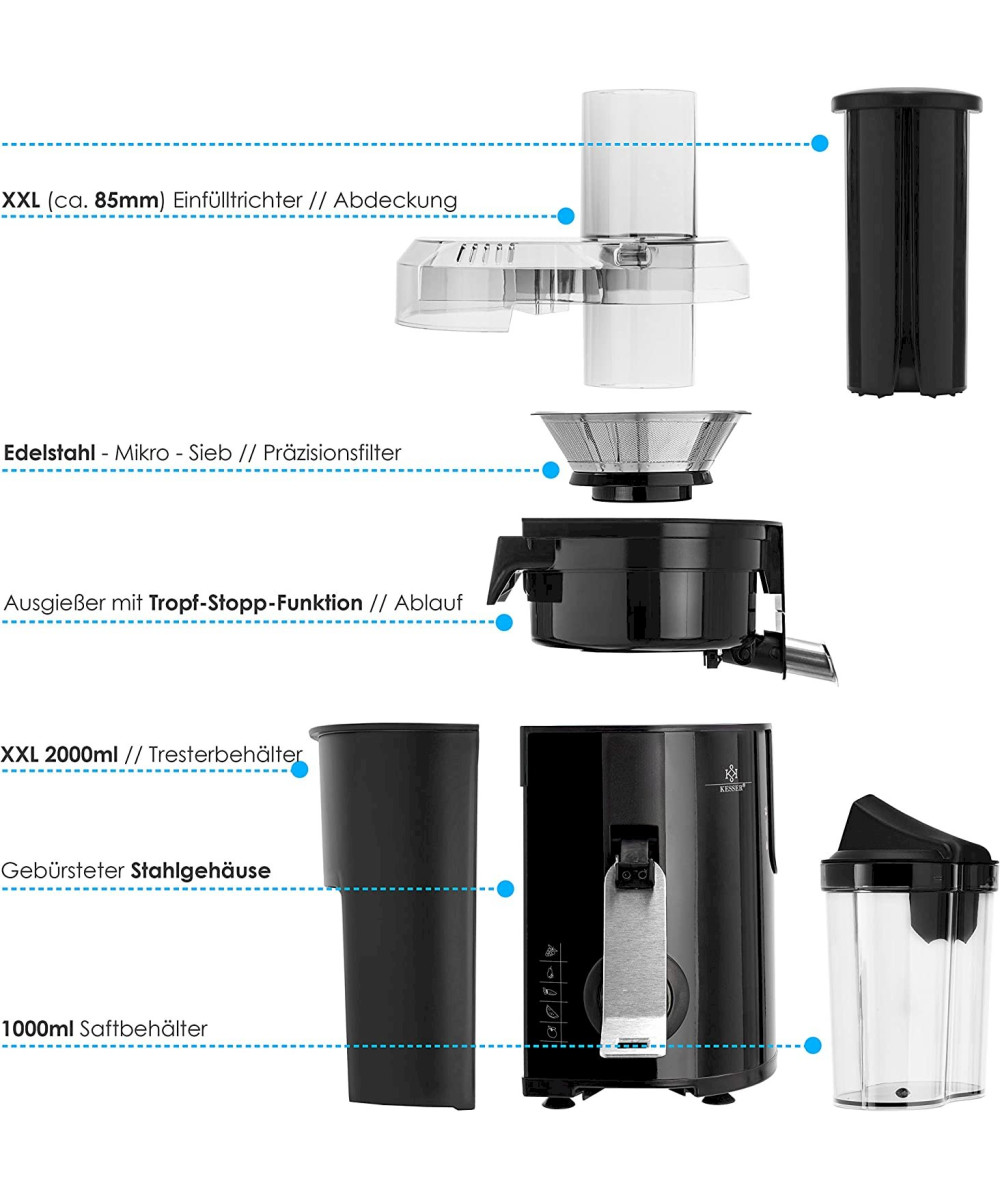 XXL (ca. 85mm) Einfülltrichter // Abdeckung

Edelstahl - Mikro - Sieb // Präzisionsfilter

Ausgießer mit Tropf-Stopp-Funktion // Ablauf

XXL 2000ml // Tresterbehälter

KESSER®

Gebürsteter Stahlgehäuse

1000ml Saftbehälter