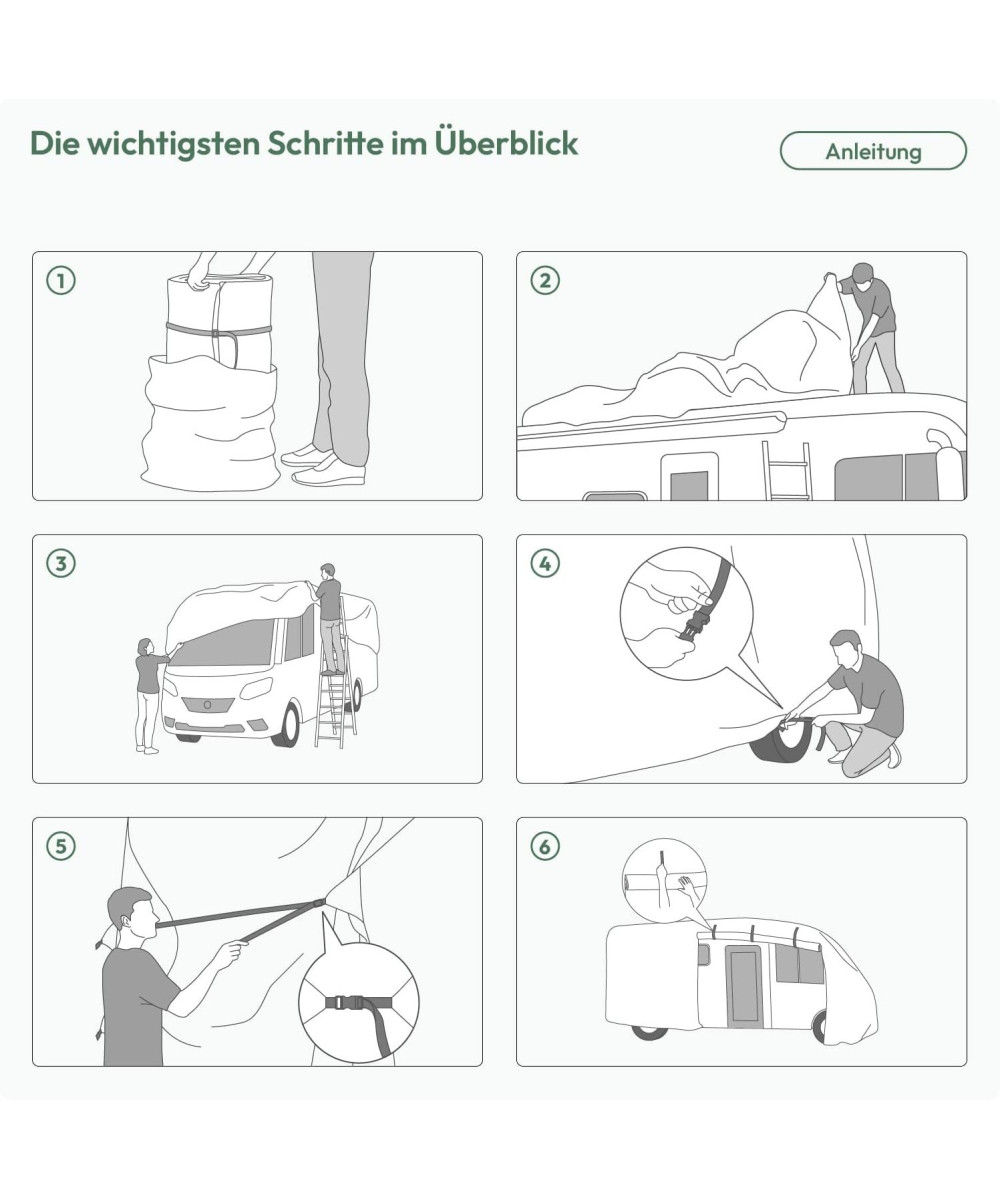 Die wichtigsten Schritte im Überblick

Anleitung

1

2

3

4

5

6