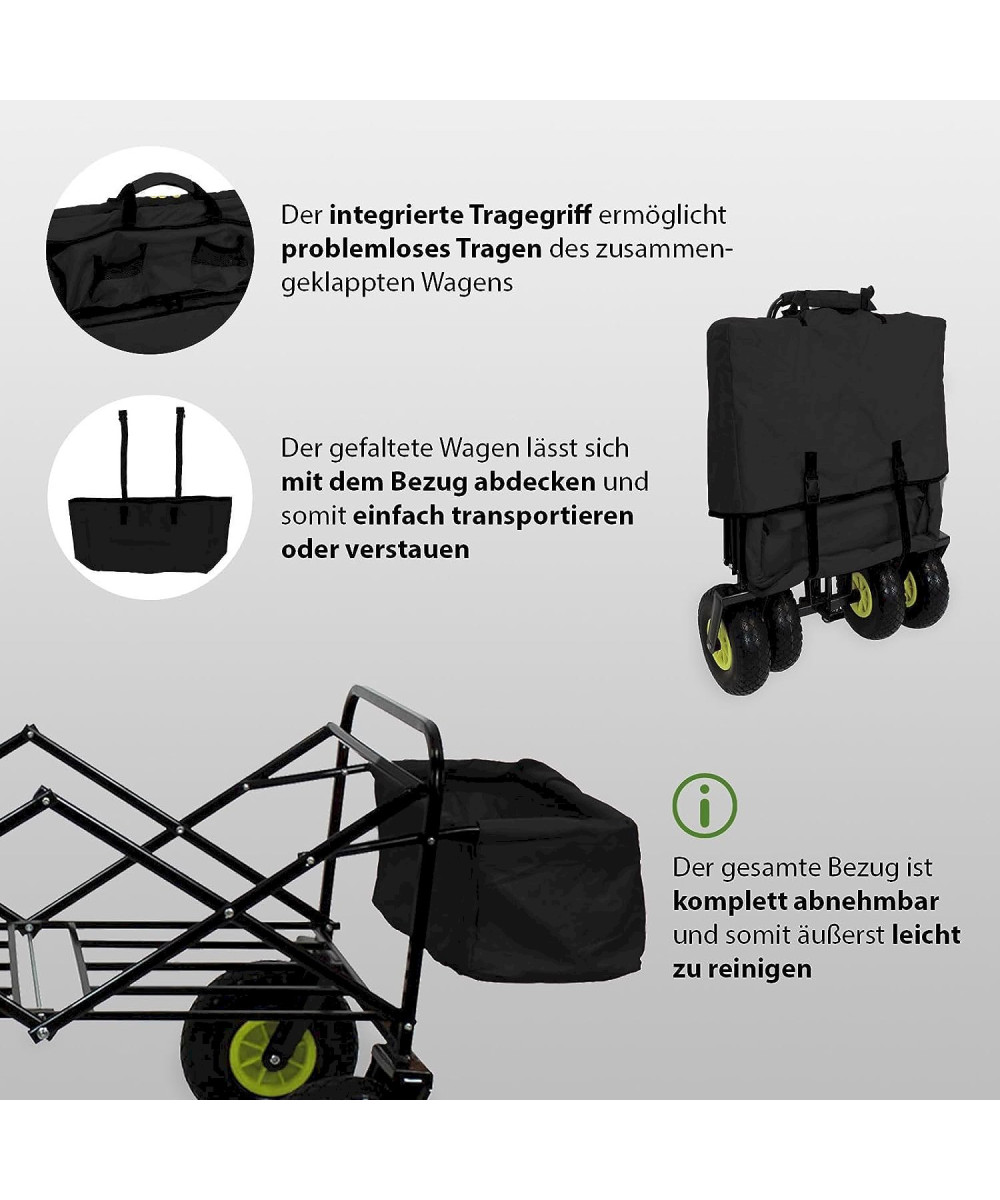 Der integrierte Tragegriff ermöglicht problemloses Tragen des zusammengeklappten Wagens

Der gefaltete Wagen lässt sich mit dem Bezug abdecken und somit einfach transportieren oder verstauen

Der gesamte Bezug ist komplett abnehmbar und somit äußerst leicht zu reinigen