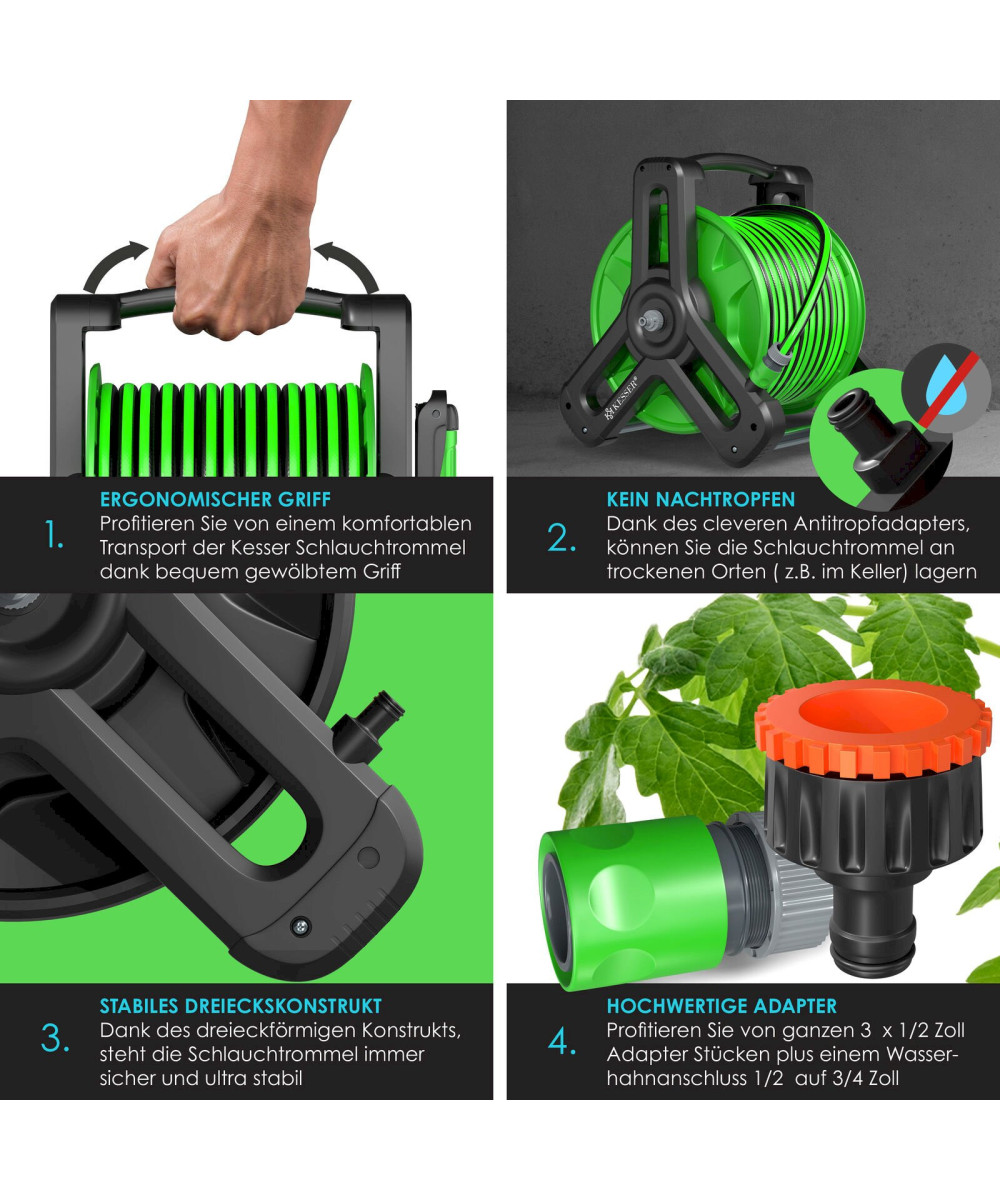 KESSER®

1.
ERGONOMISCHER GRIFF
Profitieren Sie von einem komfortablen Transport der Kesser Schlauchtrommel dank bequem gewölbtem Griff

2.
KEIN NACHTROPFEN
Dank des cleveren Antitropfadapters, können Sie die Schlauchtrommel an trockenen Orten ( z.B. im Keller) lagern

3.
STABILES DREIECKSKONSTRUKT
Dank des dreieckförmigen Konstrukts, steht die Schlauchtrommel immer sicher und ultra stabil

4.
HOCHWERTIGE ADAPTER
Profitieren Sie von ganzen 3 x 1/2 Zoll Adapter Stücken plus einem Wasserhahnanschluss 1/2 auf 3/4 Zoll