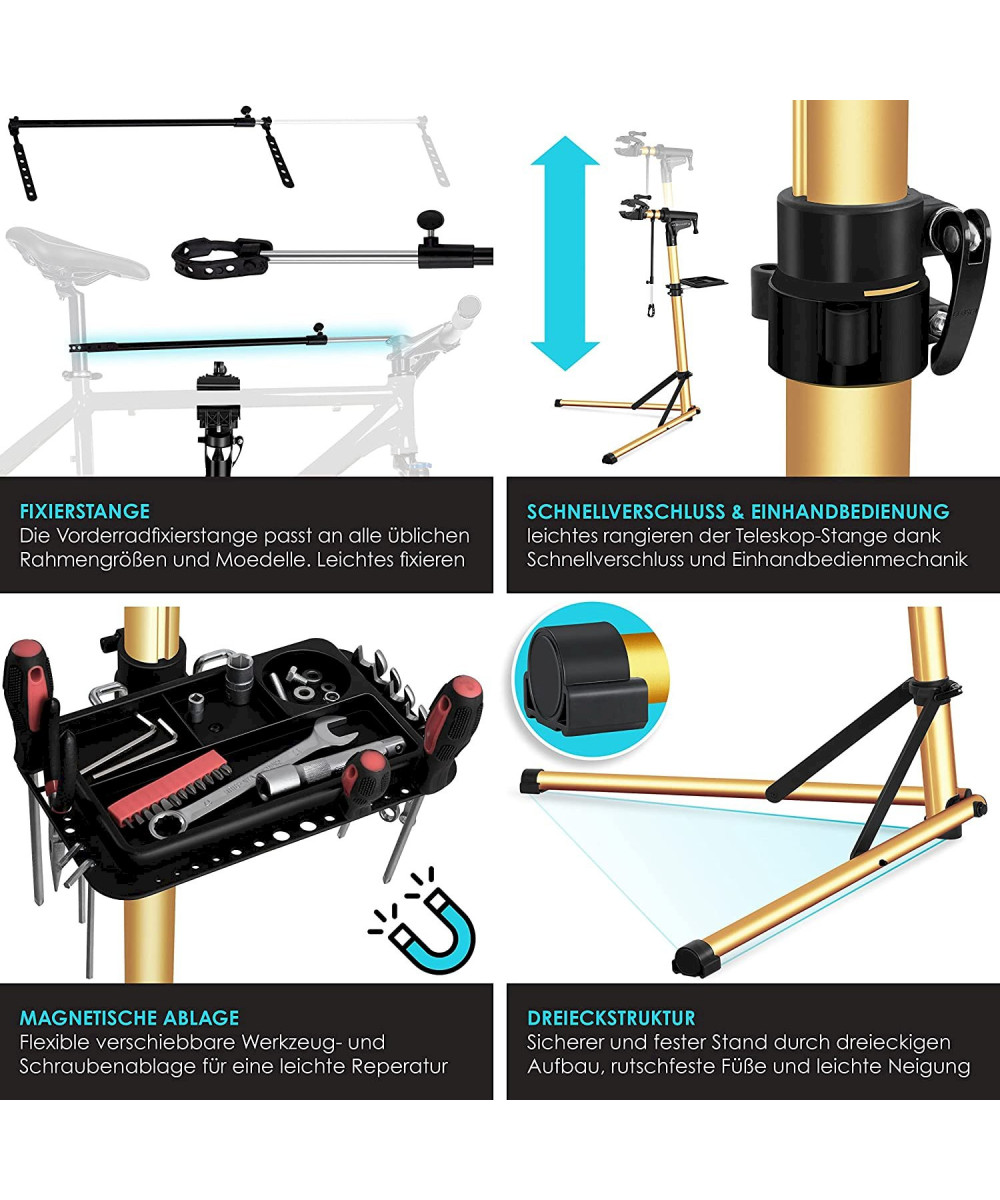 FIXIERSTANGE
Die Vorderradfixierstange passt an alle üblichen Rahmengrößen und Moedelle. Leichtes fixieren

SCHNELLVERSCHLUSS & EINHANDBEDIENUNG
leichtes rangieren der Teleskop-Stange dank Schnellverschluss und Einhandbedienmechanik

MAGNETISCHE ABLAGE
Flexible verschiebbare Werkzeug- und Schraubenablage für eine leichte Reperatur

DREIECKSTRUKTUR
Sicherer und fester Stand durch dreieckigen Aufbau, rutschfeste Füße und leichte Neigung