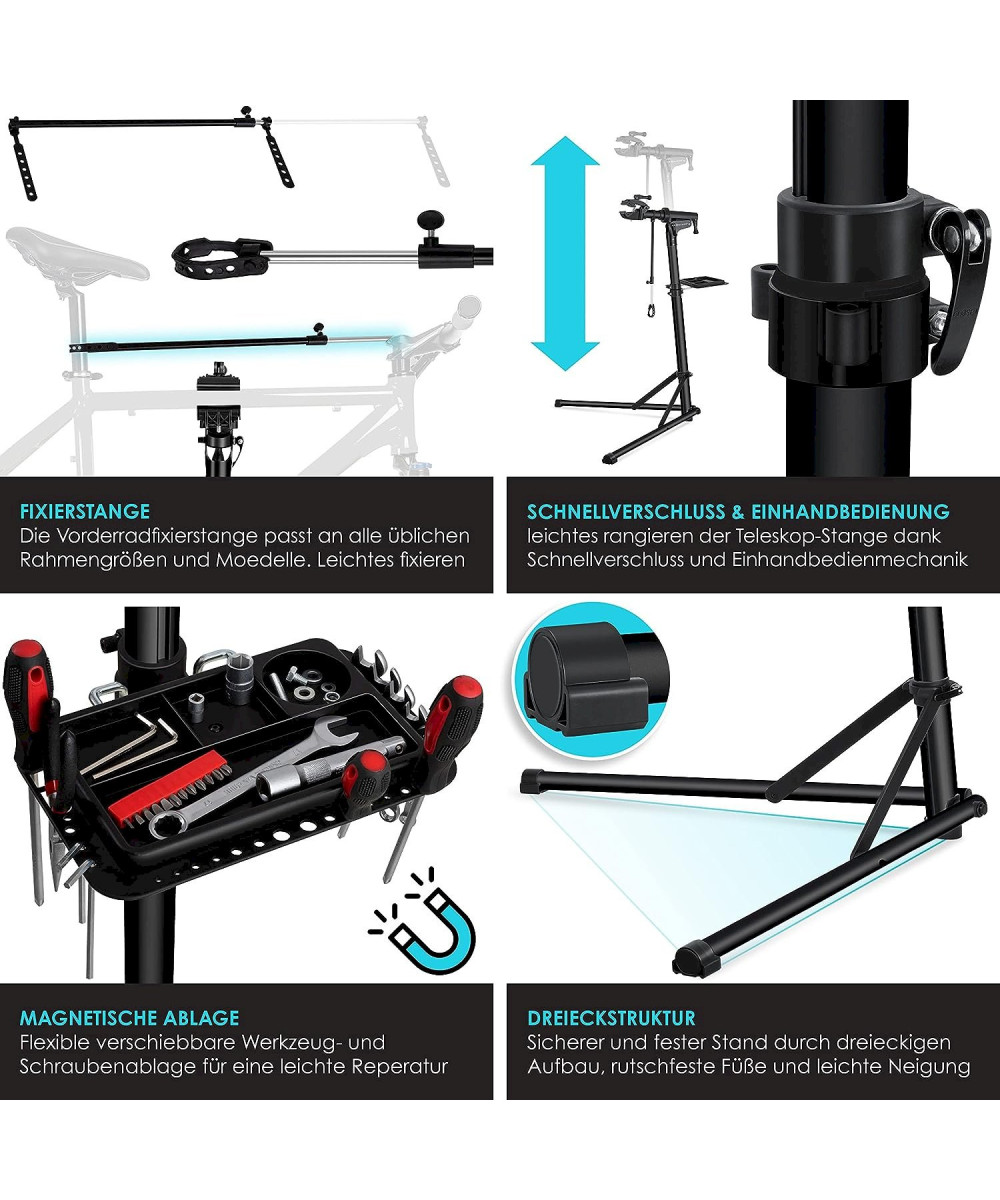 FIXIERSTANGE
Die Vorderradfixierstange passt an alle üblichen Rahmengrößen und Moedelle. Leichtes fixieren

SCHNELLVERSCHLUSS & EINHANDBEDIENUNG
leichtes rangieren der Teleskop-Stange dank Schnellverschluss und Einhandbedienmechanik

MAGNETISCHE ABLAGE
Flexible verschiebbare Werkzeug- und Schraubenablage für eine leichte Reperatur

DREIECKSTRUKTUR
Sicherer und fester Stand durch dreieckigen Aufbau, rutschfeste Füße und leichte Neigung