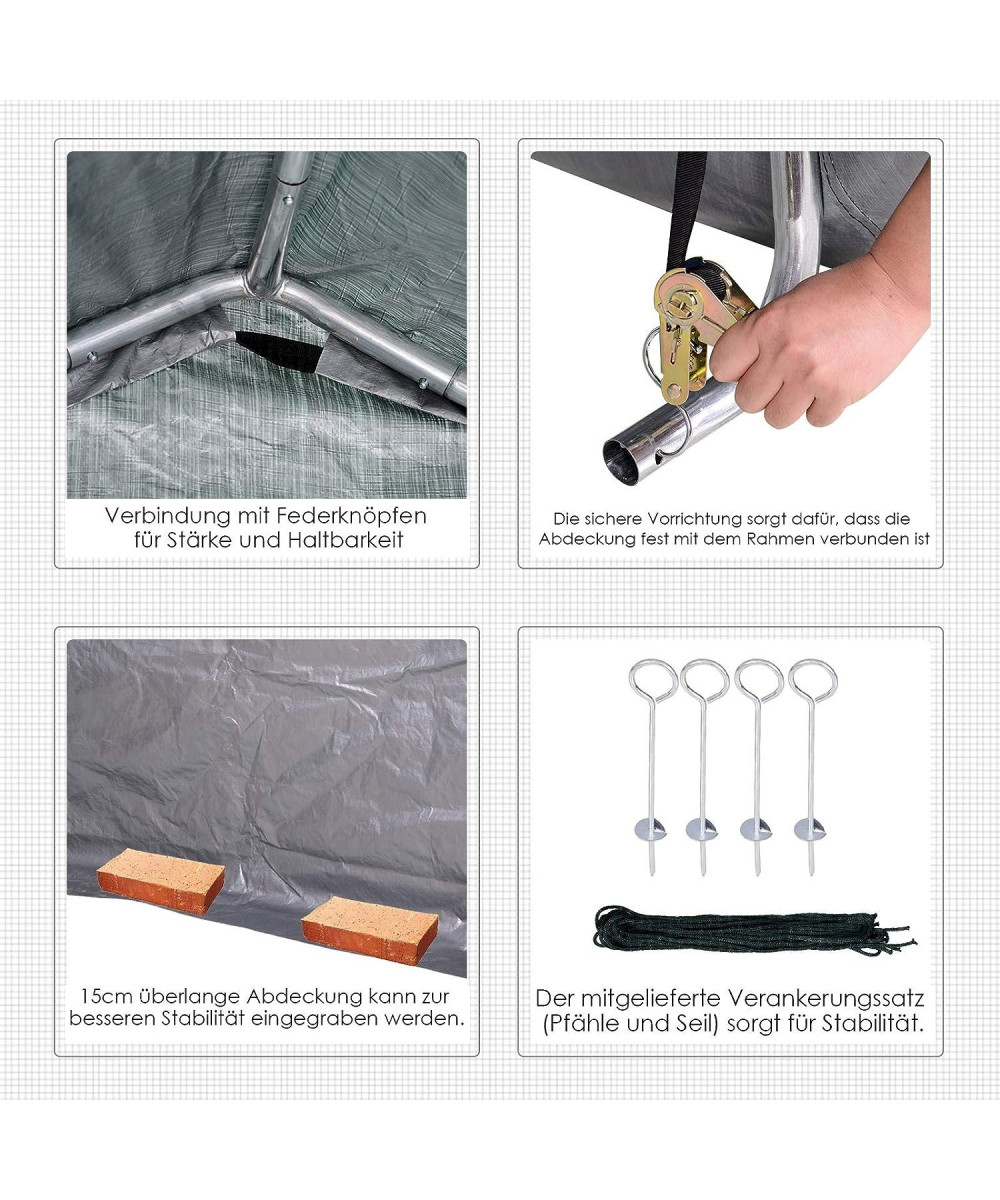 Verbindung mit Federknöpfen für Stärke und Haltbarkeit

Die sichere Vorrichtung sorgt dafür, dass die Abdeckung fest mit dem Rahmen verbunden ist

15cm überlange Abdeckung kann zur besseren Stabilität eingegraben werden.

Der mitgelieferte Verankerungssatz (Pfähle und Seil) sorgt für Stabilität.