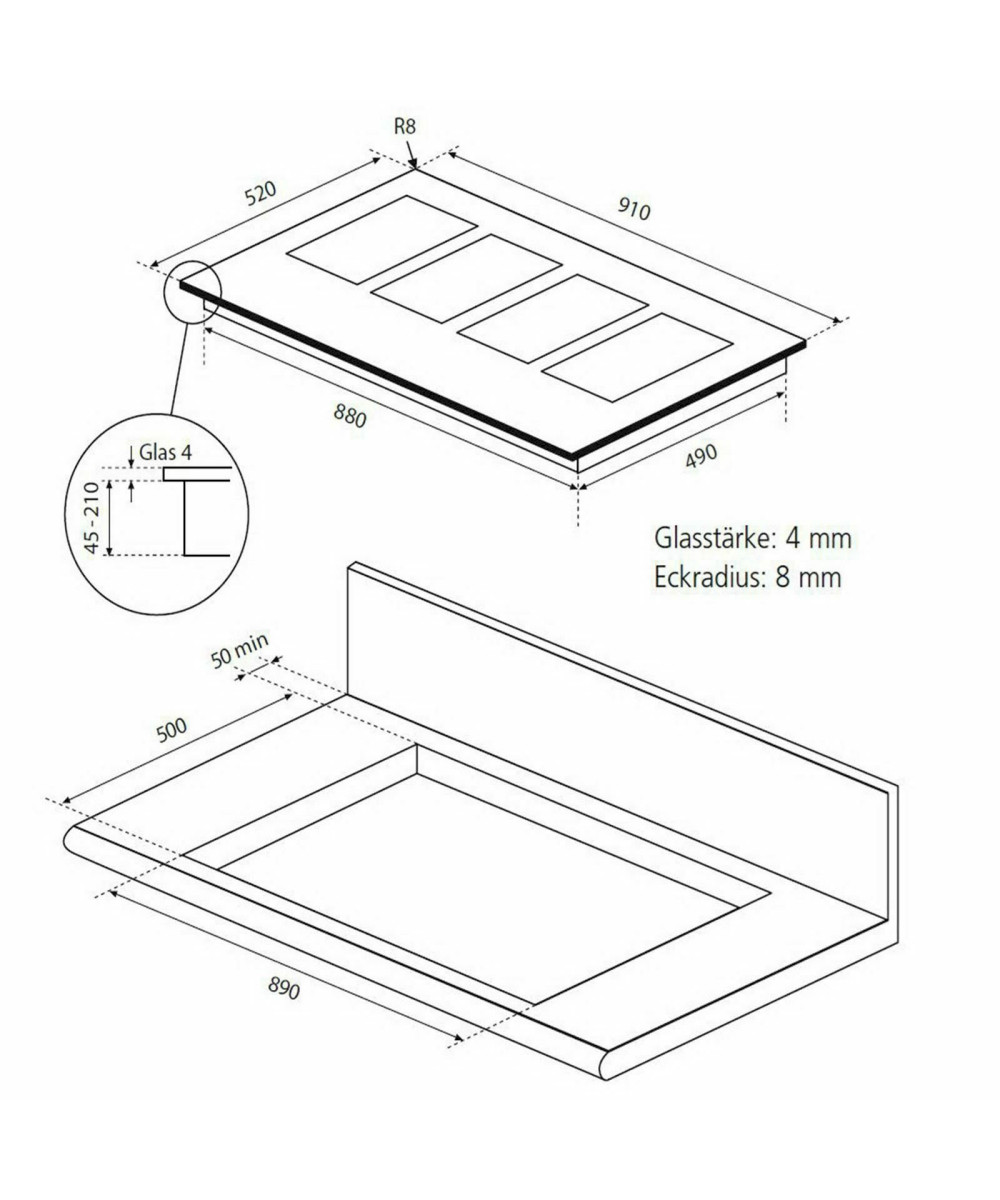 R8

520

910

880

490

Glas 4

45 - 210

Glasstärke: 4 mm
Eckradius: 8 mm

50 min

500

890