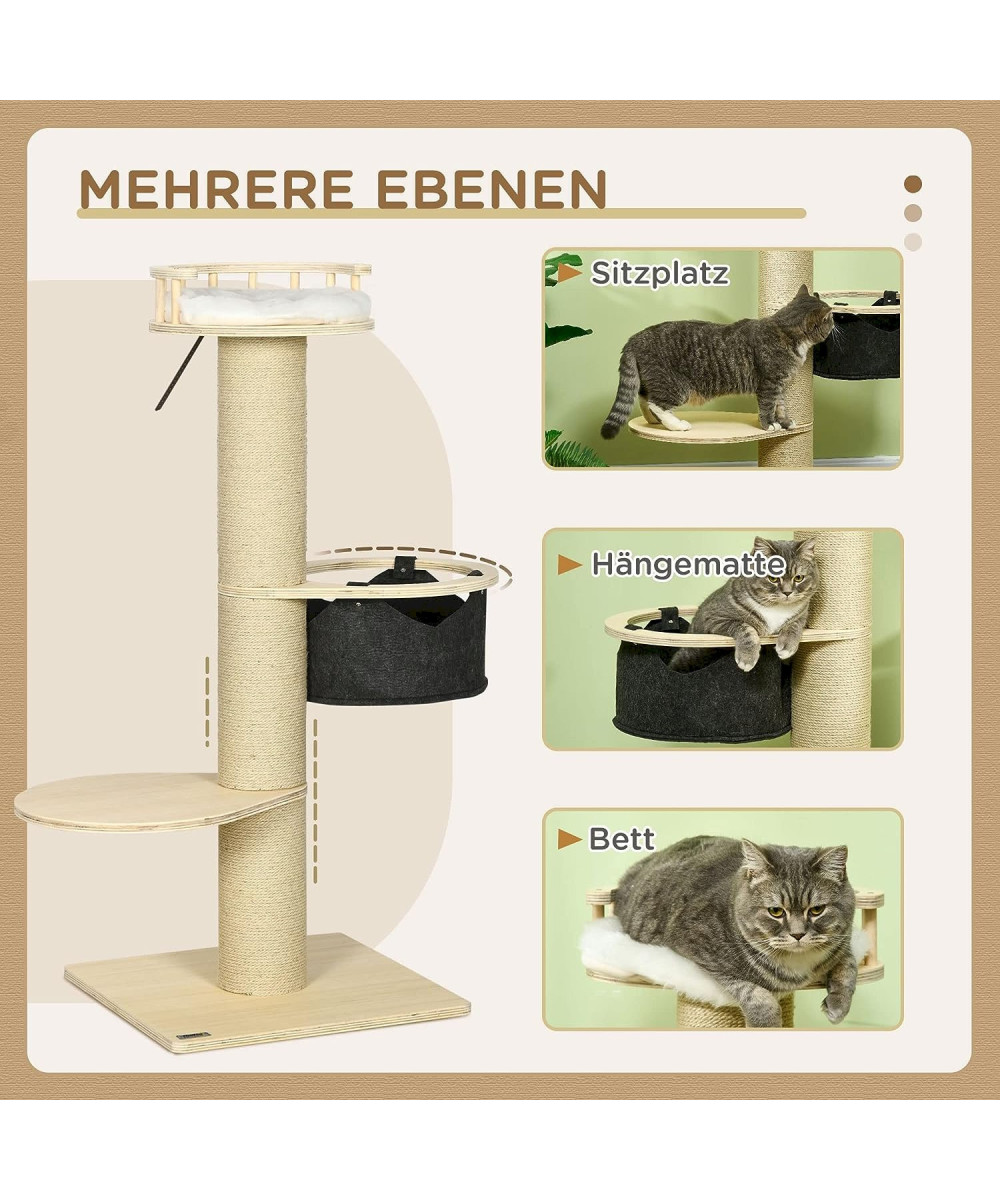 MEHRERE EBENEN

Sitzplatz

Hängematte

Bett