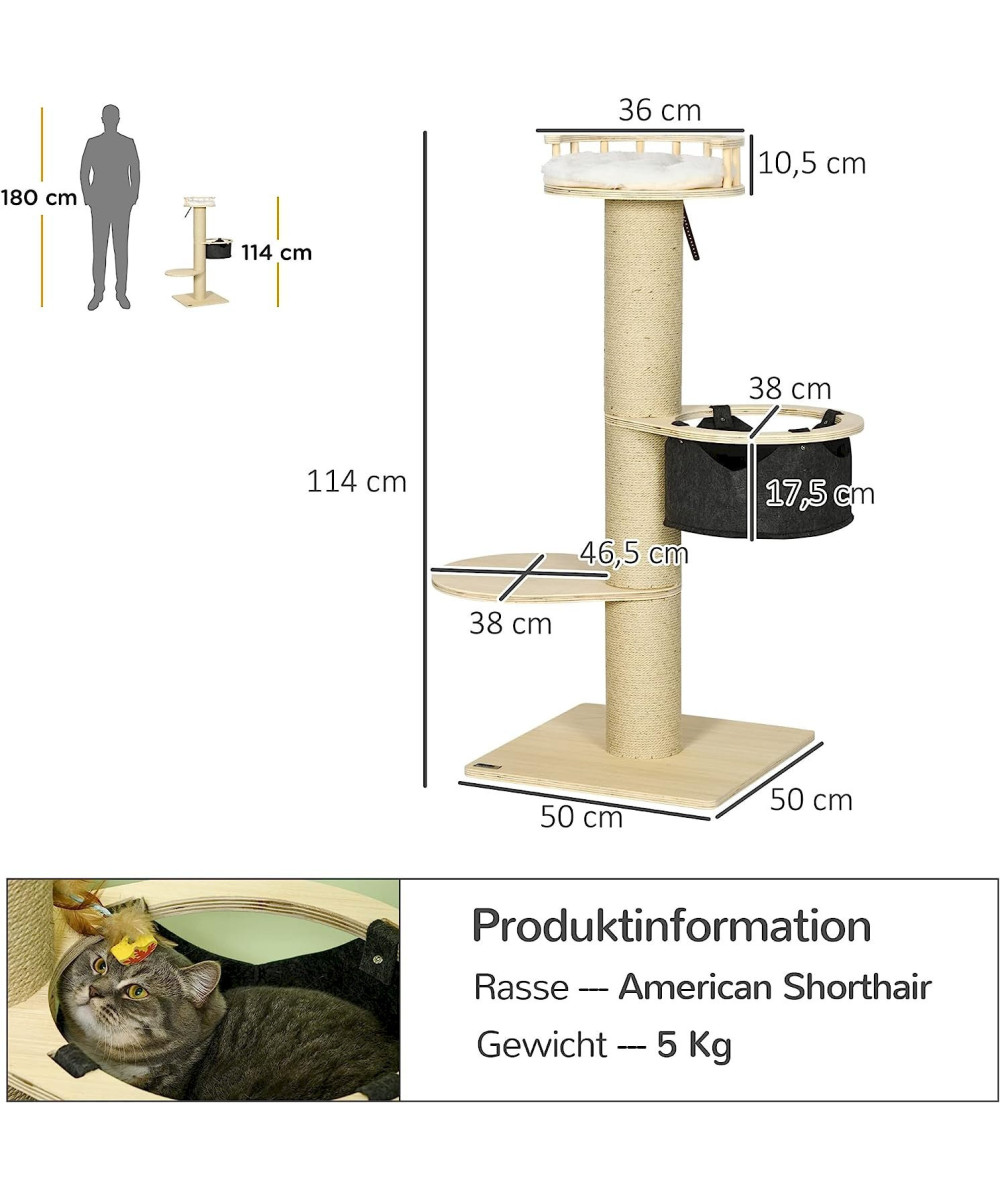 180 cm

114 cm

36 cm

10,5 cm

114 cm

38 cm

17,5 cm

46,5 cm

38 cm

50 cm

50 cm

Produktinformation

Rasse --- American Shorthair

Gewicht --- 5 Kg