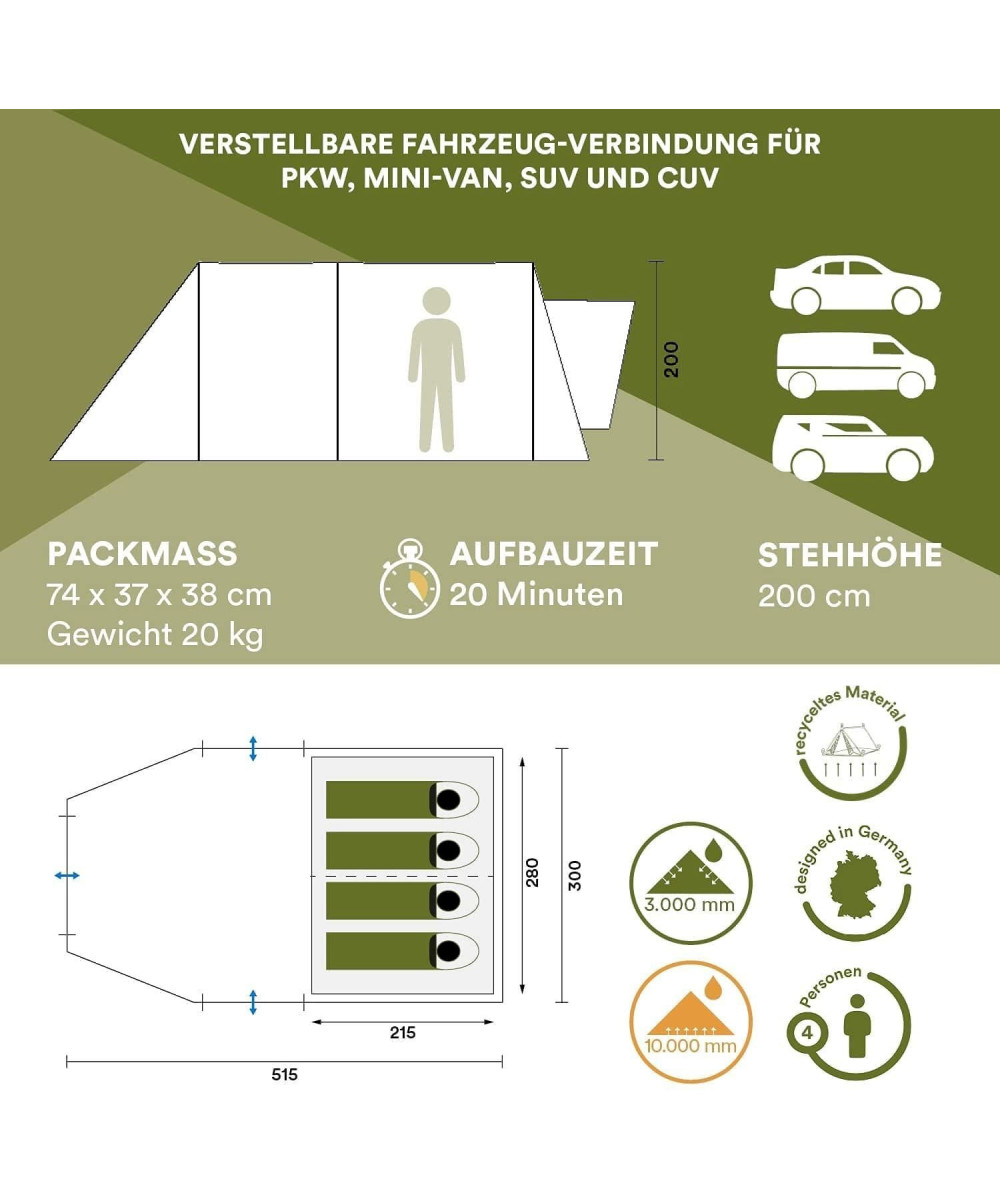 VERSTELLBARE FAHRZEUG-VERBINDUNG FÜR PKW, MINI-VAN, SUV UND CUV

200

PACKMASS
74 x 37 x 38 cm
Gewicht 20 kg

AUFBAUZEIT
20 Minuten

STEHHÖHE
200 cm

280

300

215

515

recyceltes Material

3.000 mm

designed in Germany

10.000 mm

Personen
4