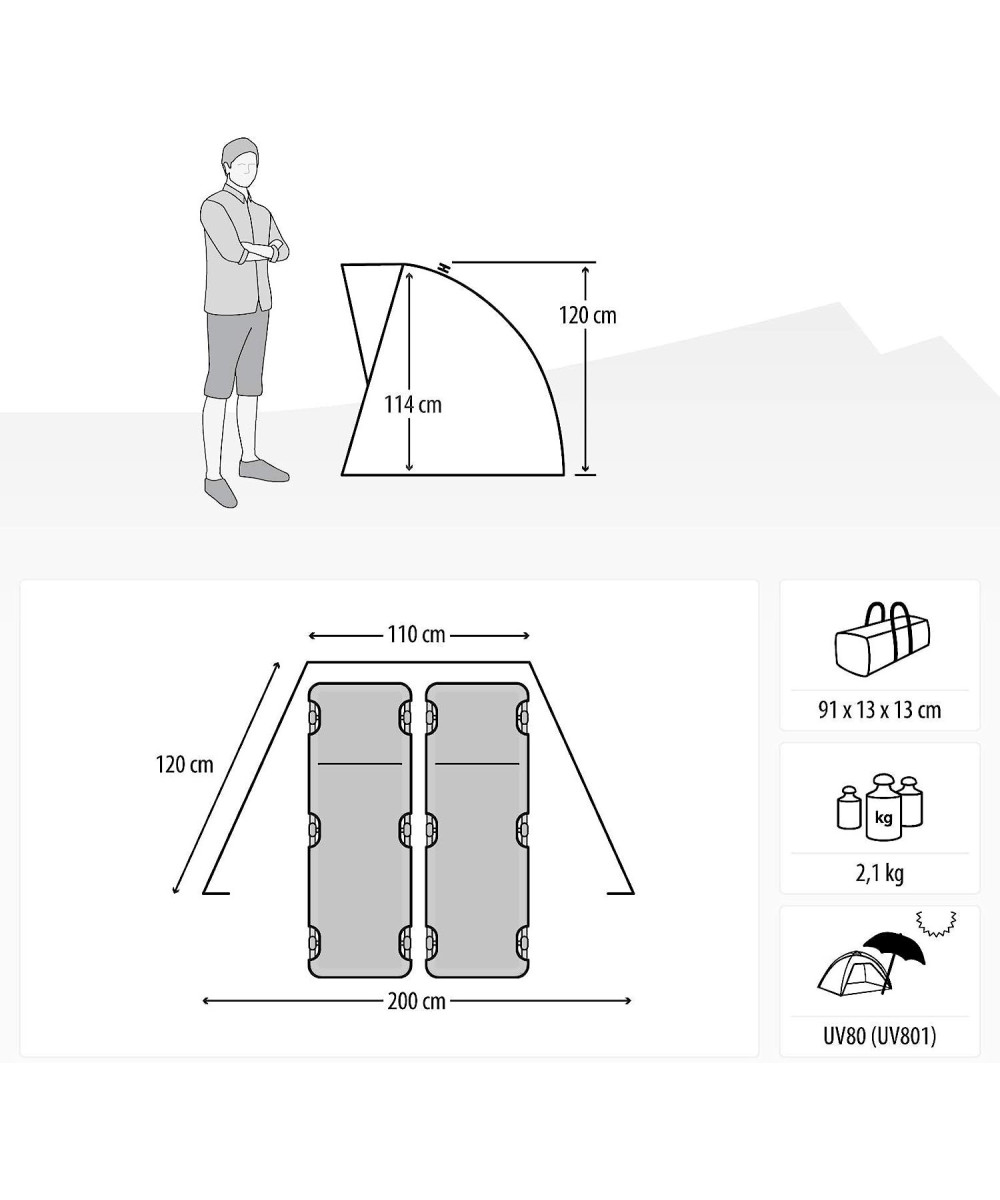 120 cm
114 cm

110 cm
120 cm
200 cm

91 x 13 x 13 cm

kg
2,1 kg

UV80 (UV801)