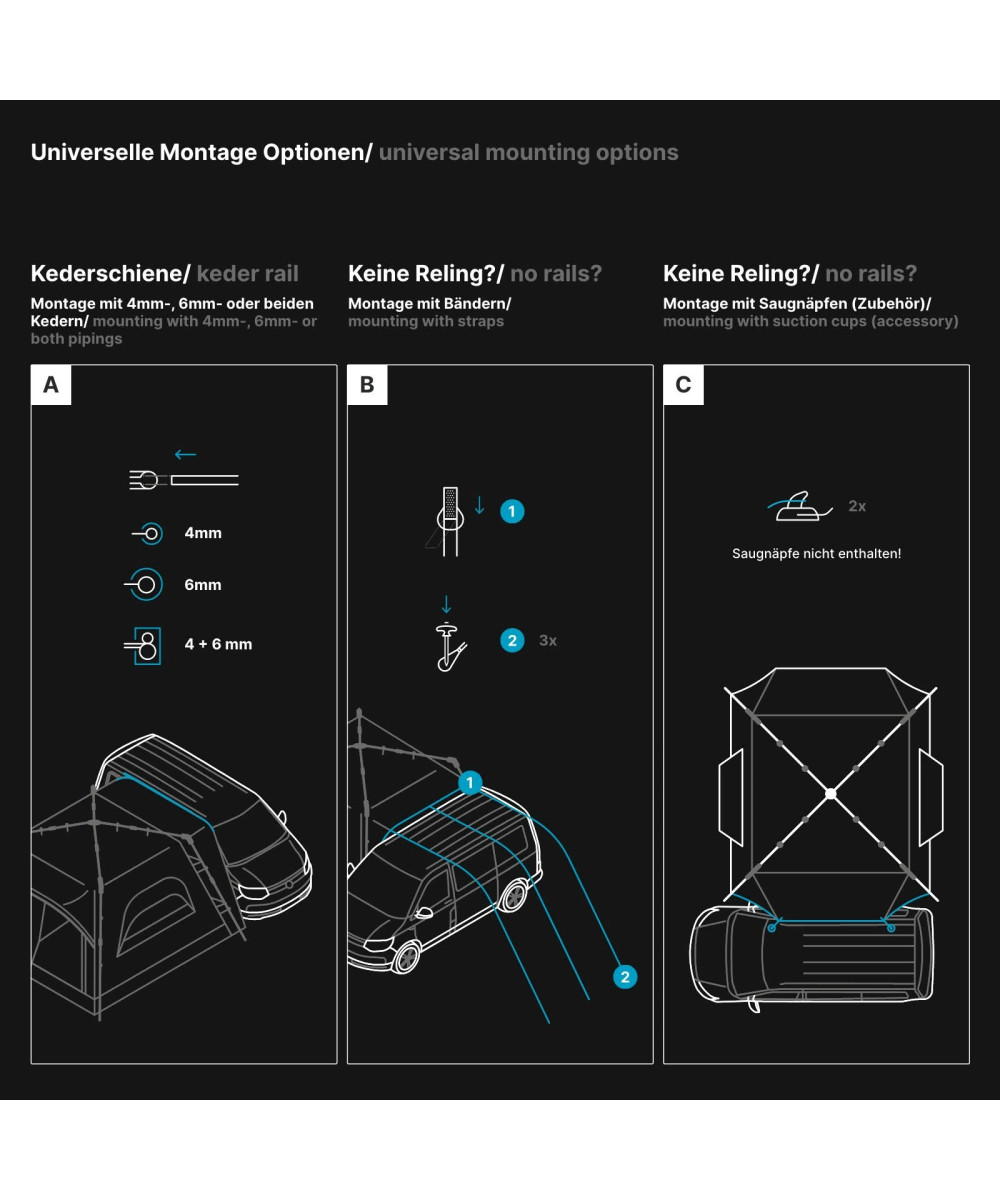 Universelle Montage Optionen/ universal mounting options

Kederschiene/ keder rail

Montage mit 4mm-, 6mm- oder beiden Kedern/ mounting with 4mm-, 6mm- or both pipings

A

4mm

6mm

4 + 6 mm

Keine Reling?/ no rails?

Montage mit Bändern/ mounting with straps

B

1

2 3x

1

2

Keine Reling?/ no rails?

Montage mit Saugnäpfen (Zubehör)/ mounting with suction cups (accessory)

C

2x

Saugnäpfe nicht enthalten!