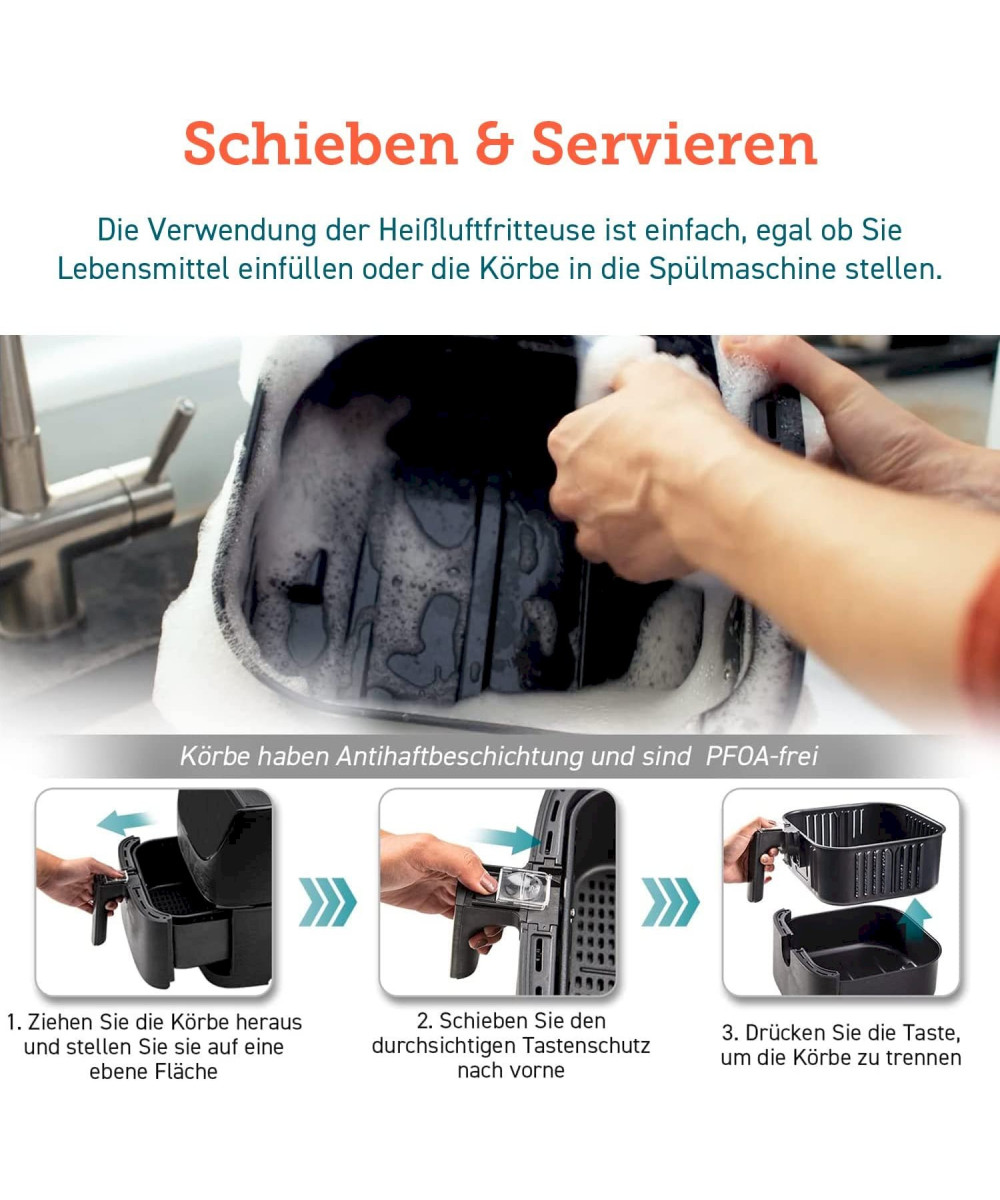 Schieben & Servieren

Die Verwendung der Heißluftfritteuse ist einfach, egal ob Sie Lebensmittel einfüllen oder die Körbe in die Spülmaschine stellen.

Körbe haben Antihaftbeschichtung und sind PFOA-frei

1. Ziehen Sie die Körbe heraus und stellen Sie sie auf eine ebene Fläche

2. Schieben Sie den durchsichtigen Tastenschutz nach vorne

3. Drücken Sie die Taste, um die Körbe zu trennen