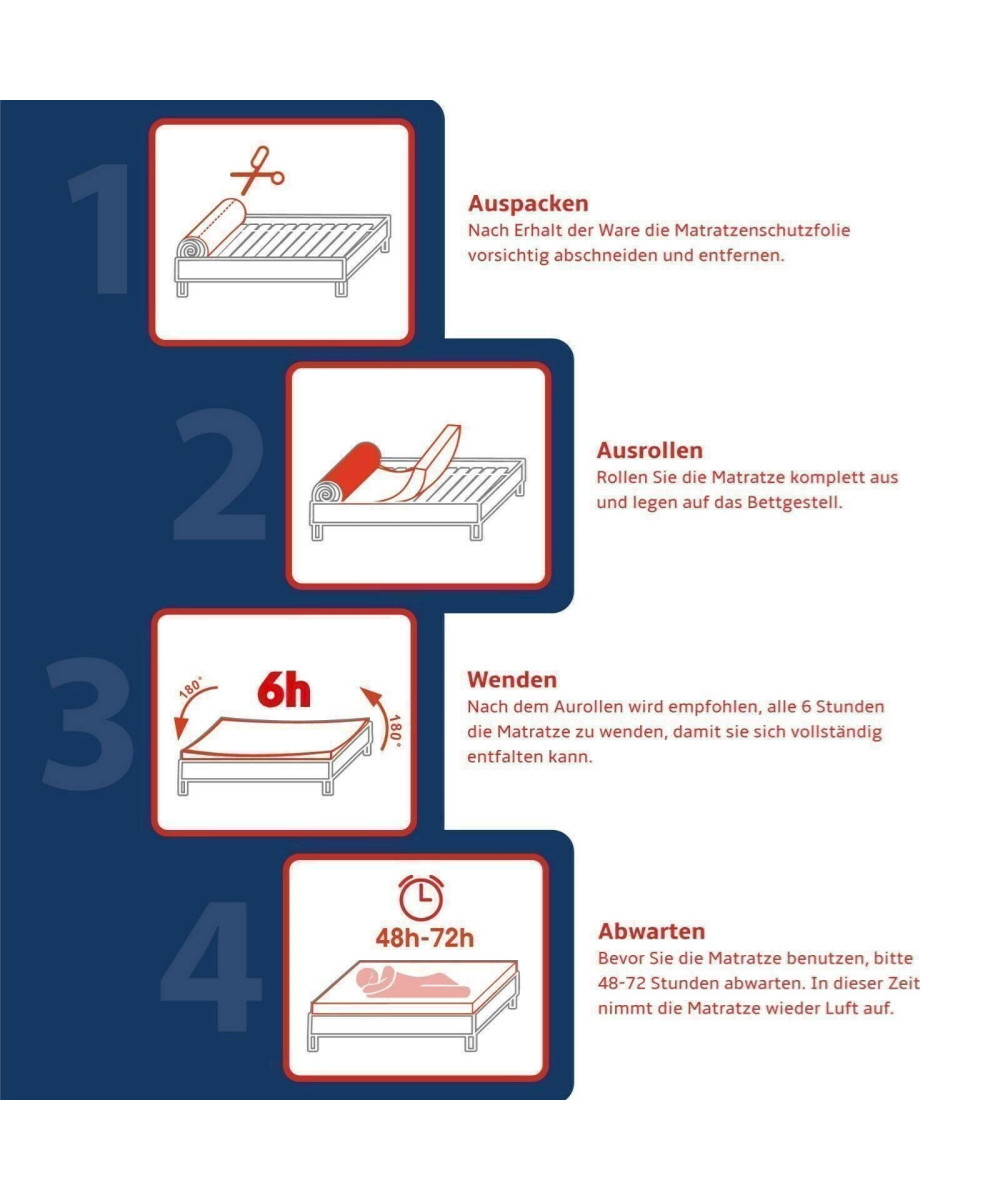 1

Auspacken
Nach Erhalt der Ware die Matratzenschutzfolie vorsichtig abschneiden und entfernen.

2

Ausrollen
Rollen Sie die Matratze komplett aus und legen auf das Bettgestell.

3

180°
6h
180°

Wenden
Nach dem Aurollen wird empfohlen, alle 6 Stunden die Matratze zu wenden, damit sie sich vollständig entfalten kann.

4

48h-72h

Abwarten
Bevor Sie die Matratze benutzen, bitte 48-72 Stunden abwarten. In dieser Zeit nimmt die Matratze wieder Luft auf.