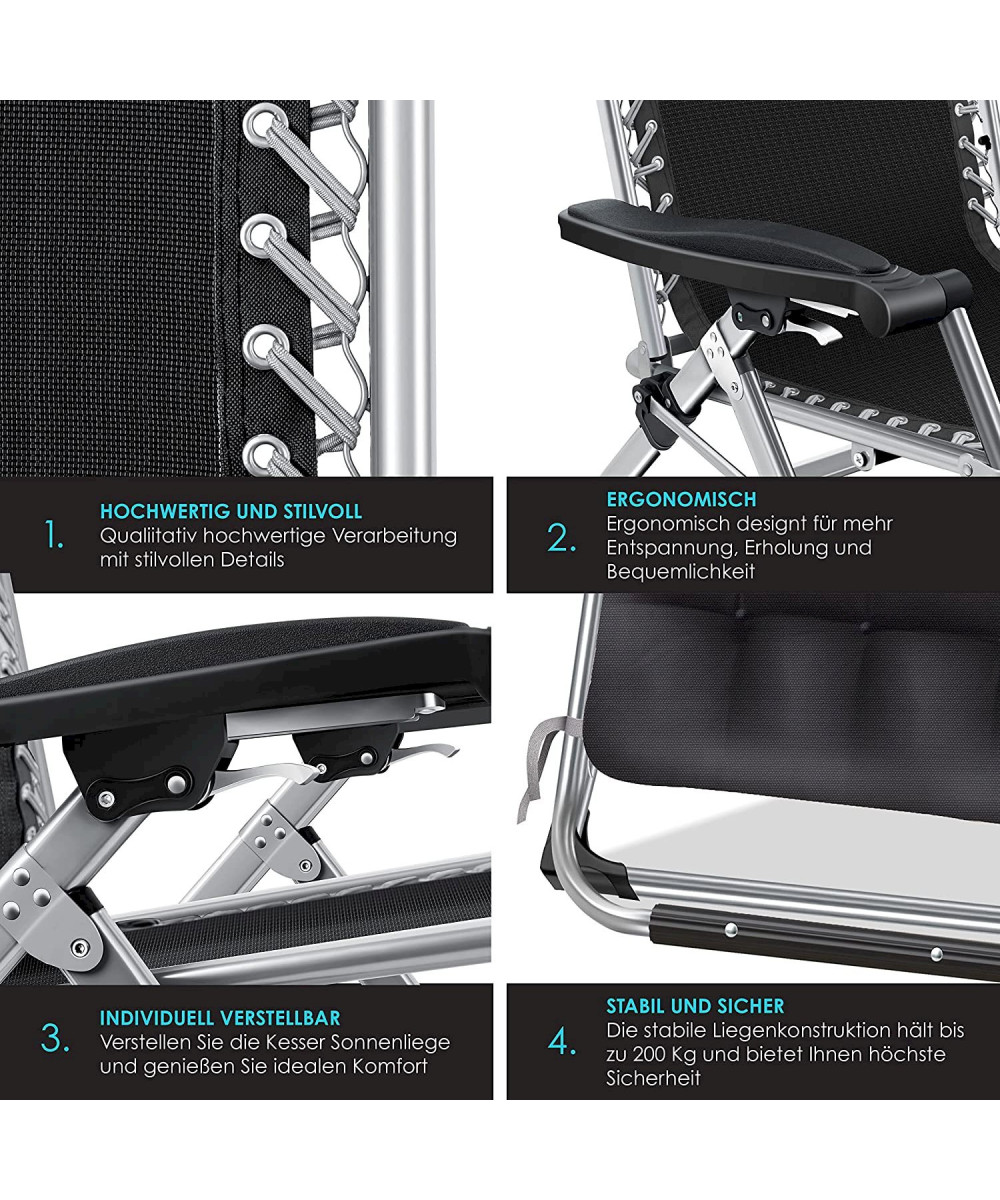 1.

HOCHWERTIG UND STILVOLL

Qualiitativ hochwertige Verarbeitung mit stilvollen Details

2.

ERGONOMISCH

Ergonomisch designt für mehr Entspannung, Erholung und Bequemlichkeit

3.

INDIVIDUELL VERSTELLBAR

Verstellen Sie die Kesser Sonnenliege und genießen Sie idealen Komfort

4.

STABIL UND SICHER

Die stabile Liegenkonstruktion hält bis zu 200 Kg und bietet Ihnen höchste Sicherheit