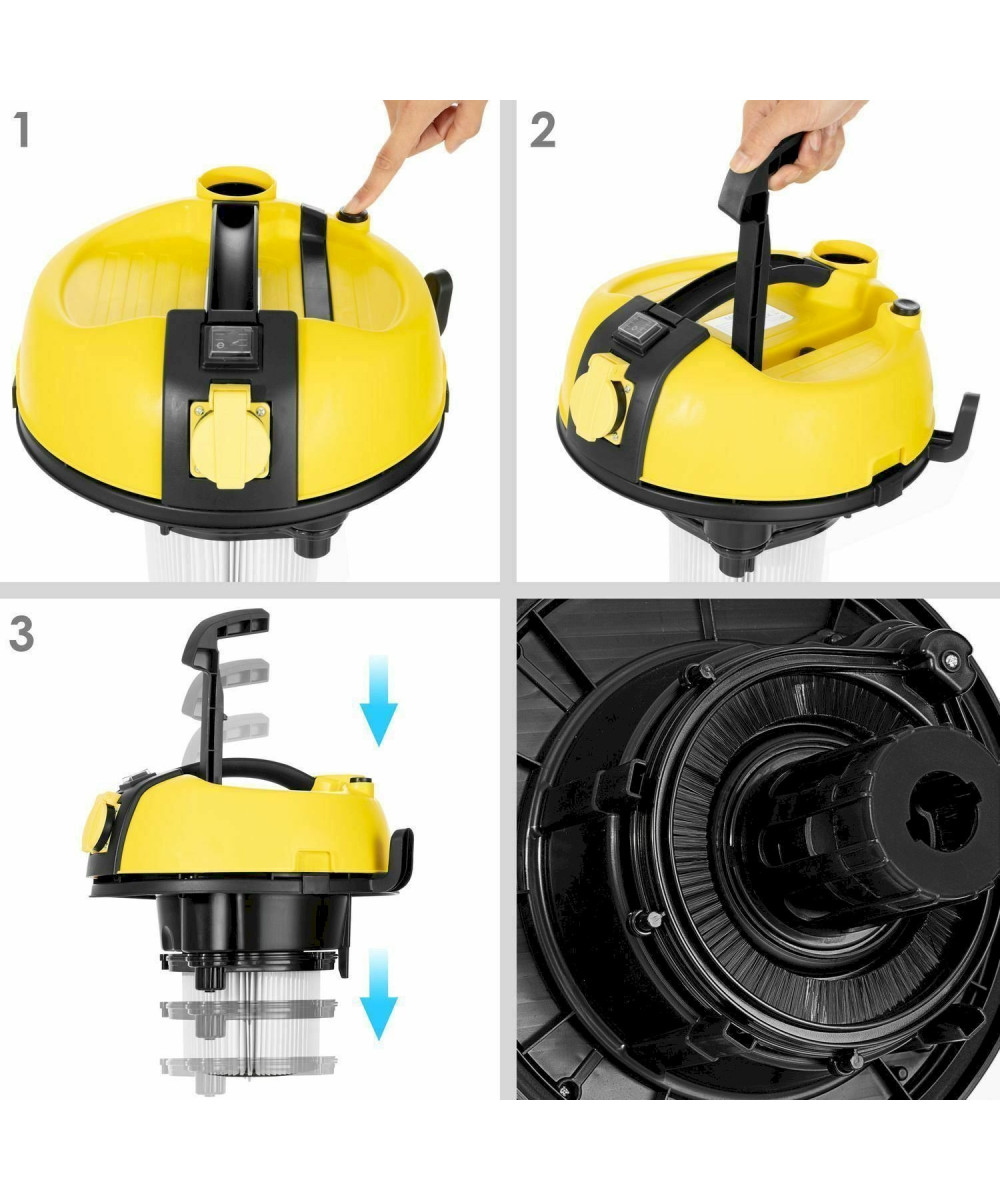 1

2

3