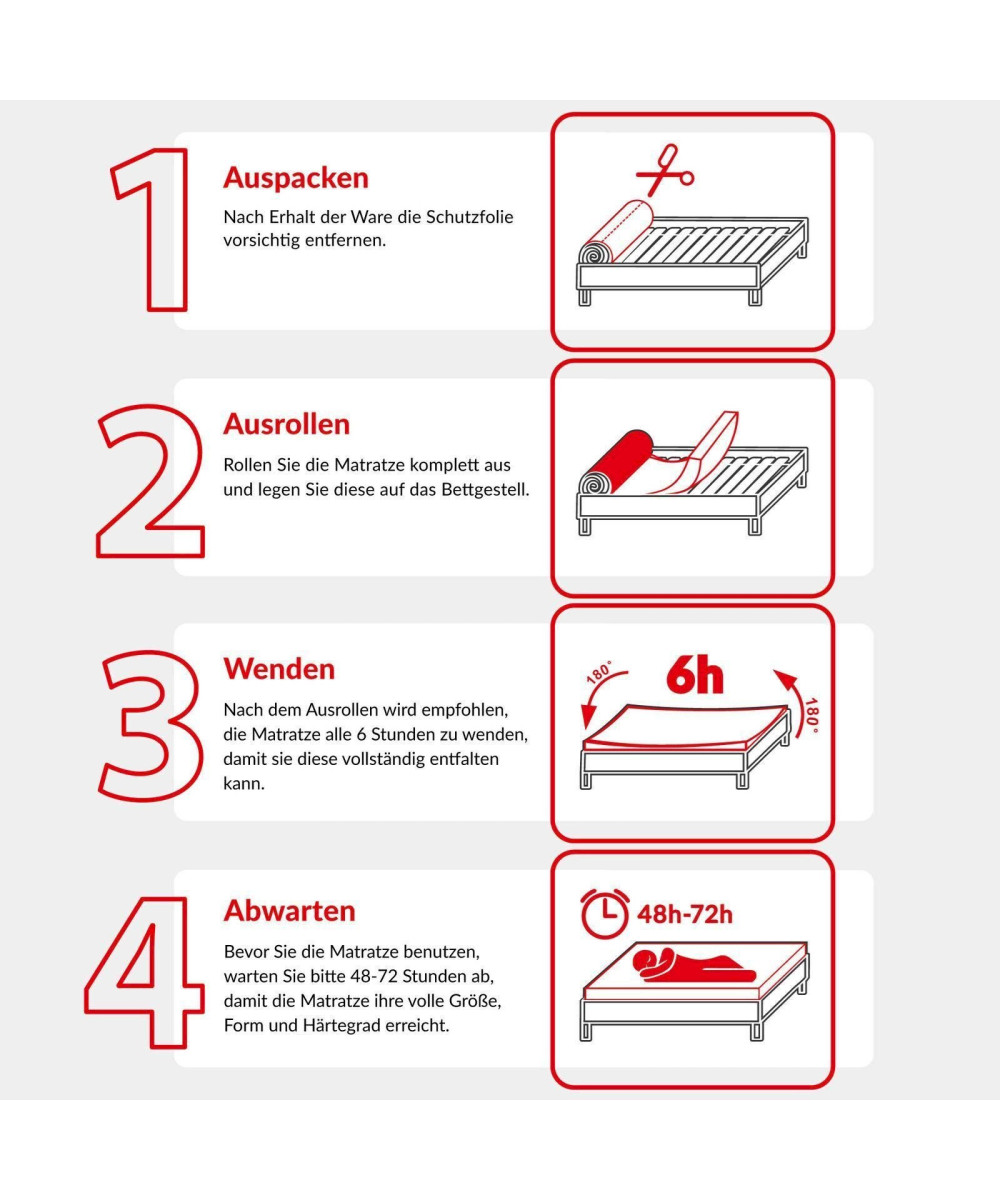 1

Auspacken

Nach Erhalt der Ware die Schutzfolie vorsichtig entfernen.

2

Ausrollen

Rollen Sie die Matratze komplett aus und legen Sie diese auf das Bettgestell.

3

Wenden

Nach dem Ausrollen wird empfohlen, die Matratze alle 6 Stunden zu wenden, damit sie diese vollständig entfalten kann.

180°

6h

180°

4

Abwarten

Bevor Sie die Matratze benutzen, warten Sie bitte 48-72 Stunden ab, damit die Matratze ihre volle Größe, Form und Härtegrad erreicht.

48h-72h