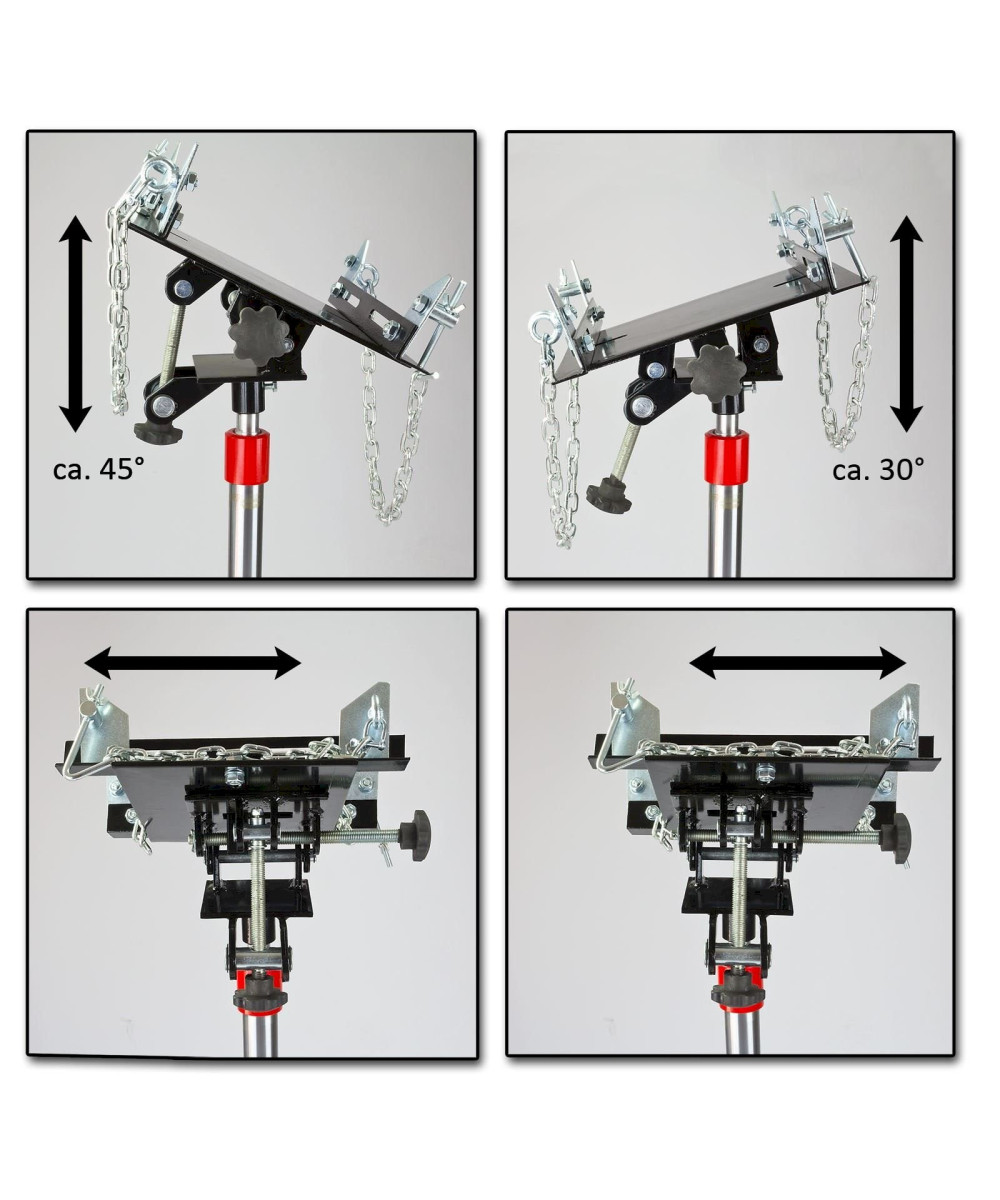 ca. 45°

ca. 30°