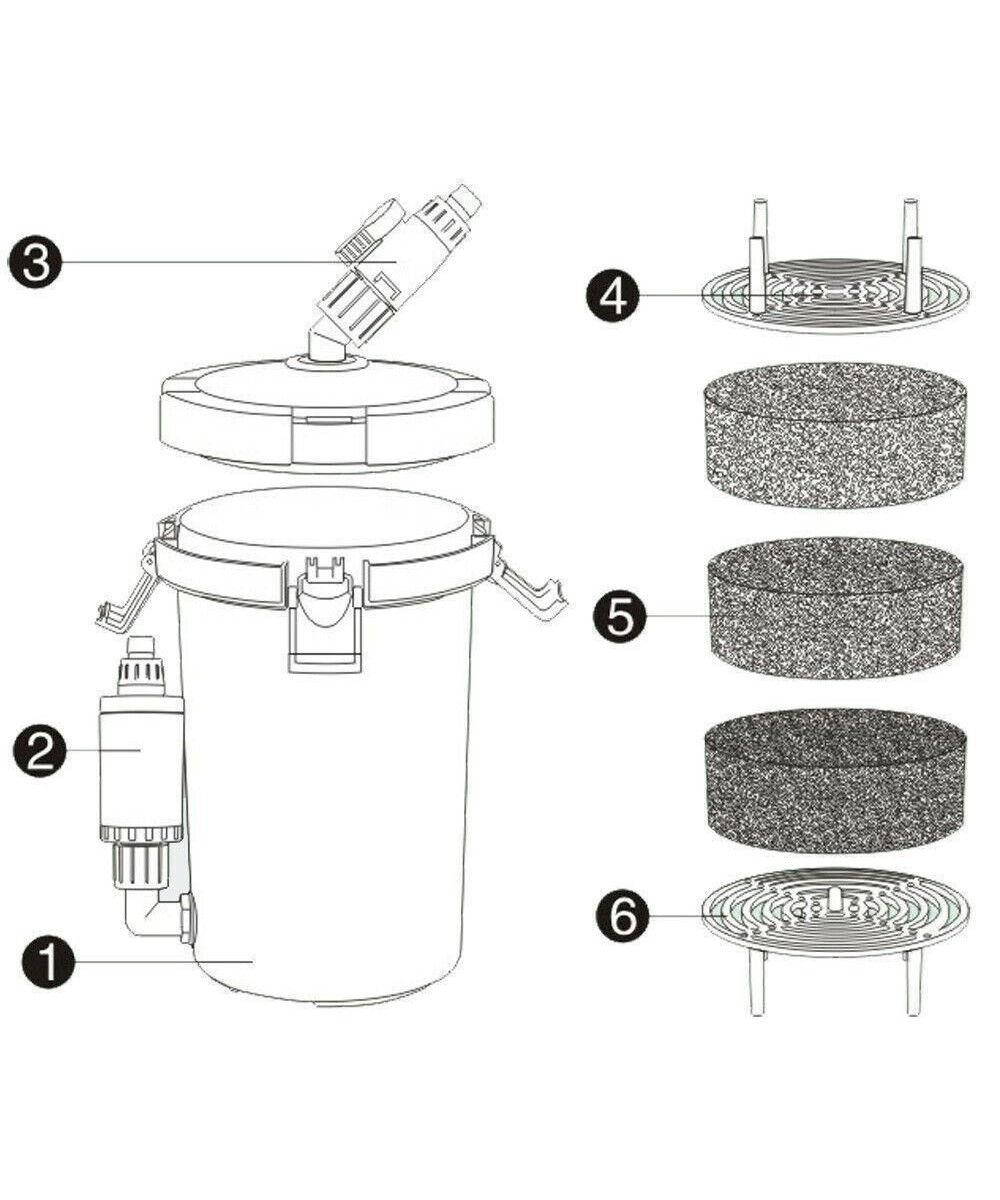 3
4
5
2
6
1