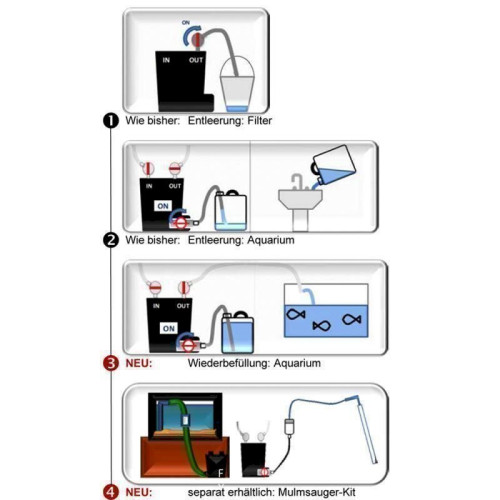 ON

IN OUT

1 Wie bisher: Entleerung: Filter

IN OUT

ON

2 Wie bisher: Entleerung: Aquarium

IN OUT

ON

3 NEU: Wiederbefüllung: Aquarium

F

4 NEU: separat erhältlich: Mulmsauger-Kit