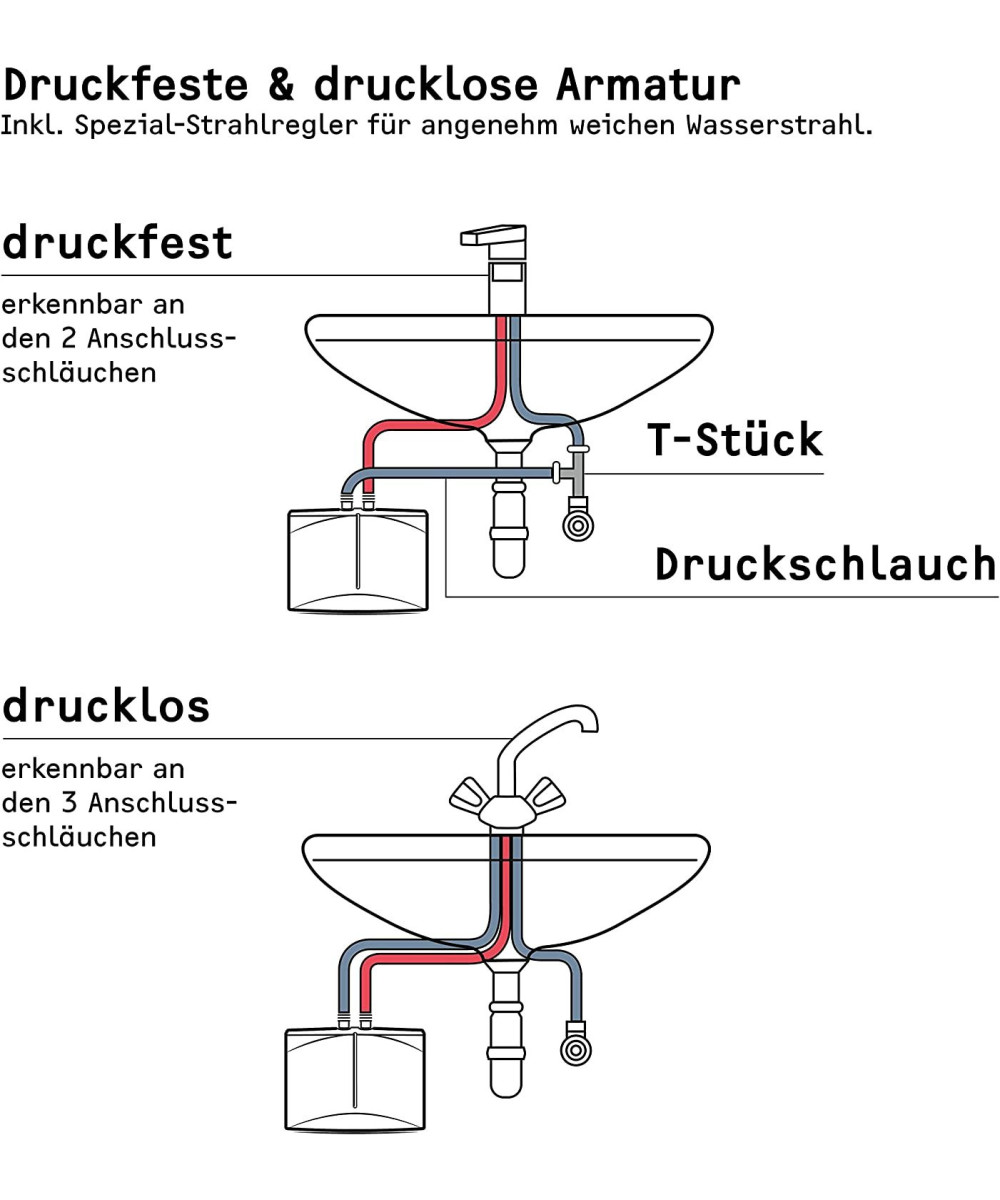 Druckfeste & drucklose Armatur
Inkl. Spezial-Strahlregler für angenehm weichen Wasserstrahl.

druckfest

erkennbar an den 2 Anschlussschläuchen

T-Stück

Druckschlauch

drucklos

erkennbar an den 3 Anschlussschläuchen