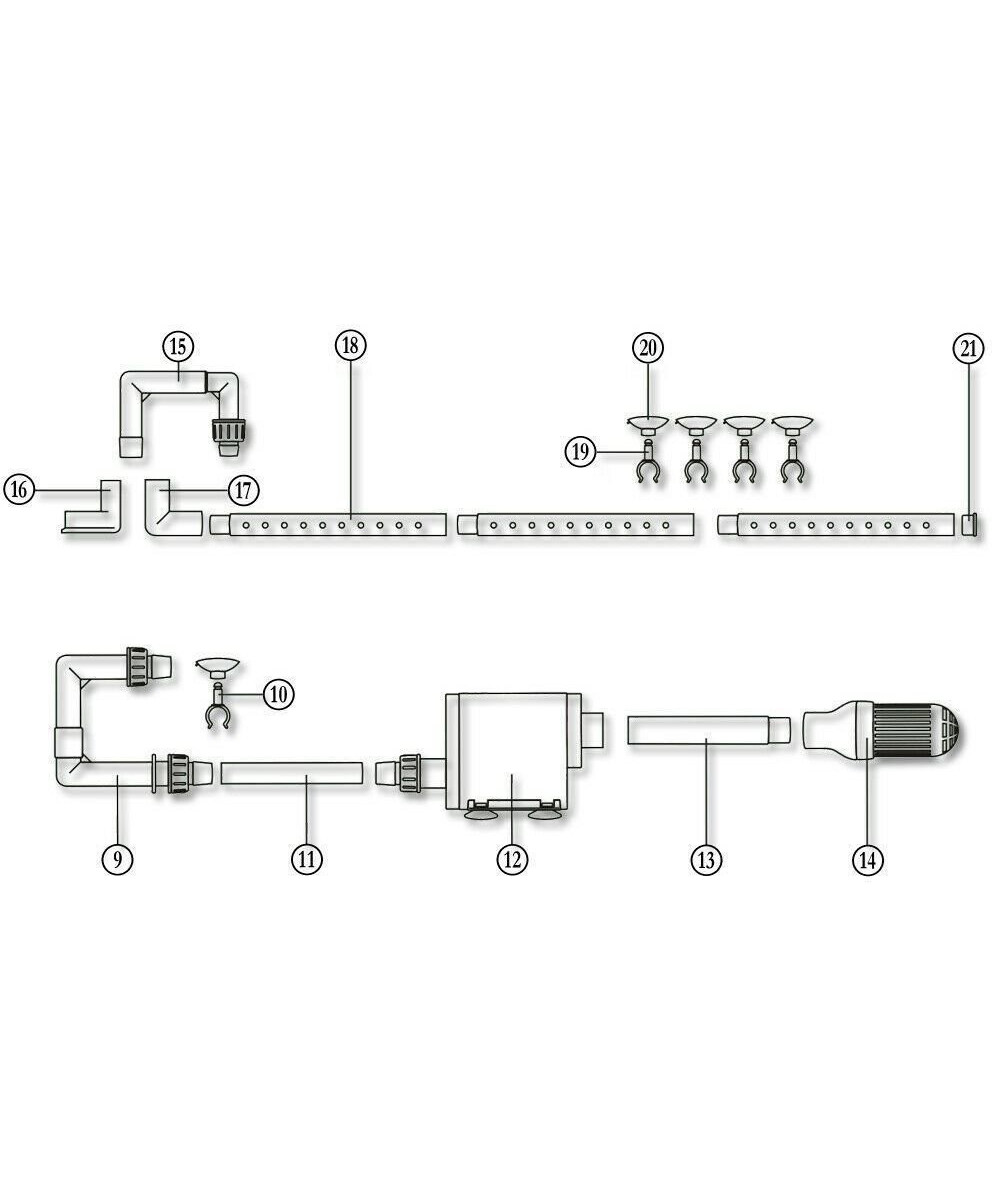 15
18
20
21
19
16
17
10
9
11
12
13
14