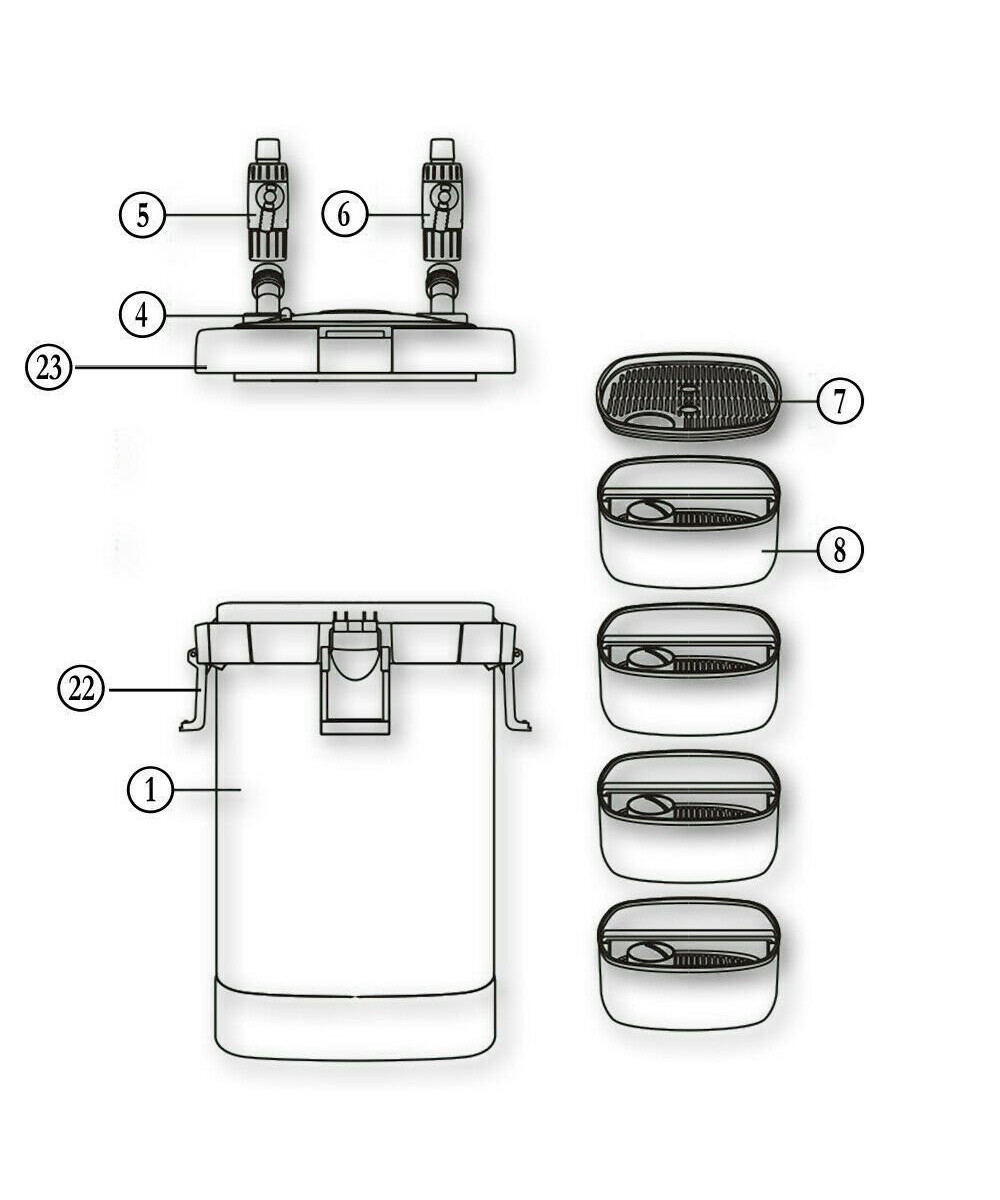 5
6
4
23
7
8
22
1