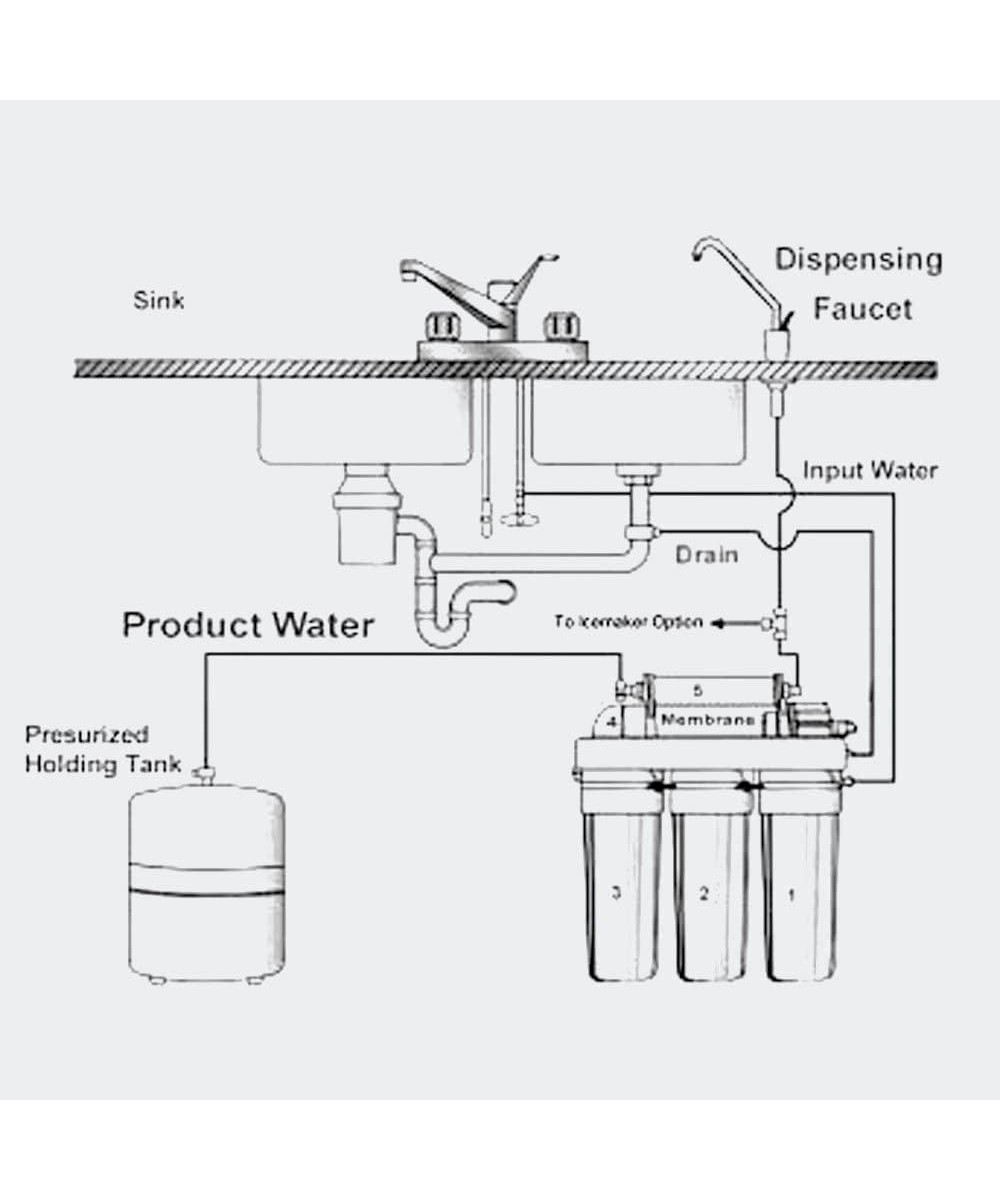 Sink

Dispensing Faucet

Input Water

Drain

Product Water

To Icemaker Option

5

Membrane

4

Presurized Holding Tank

3

2

1