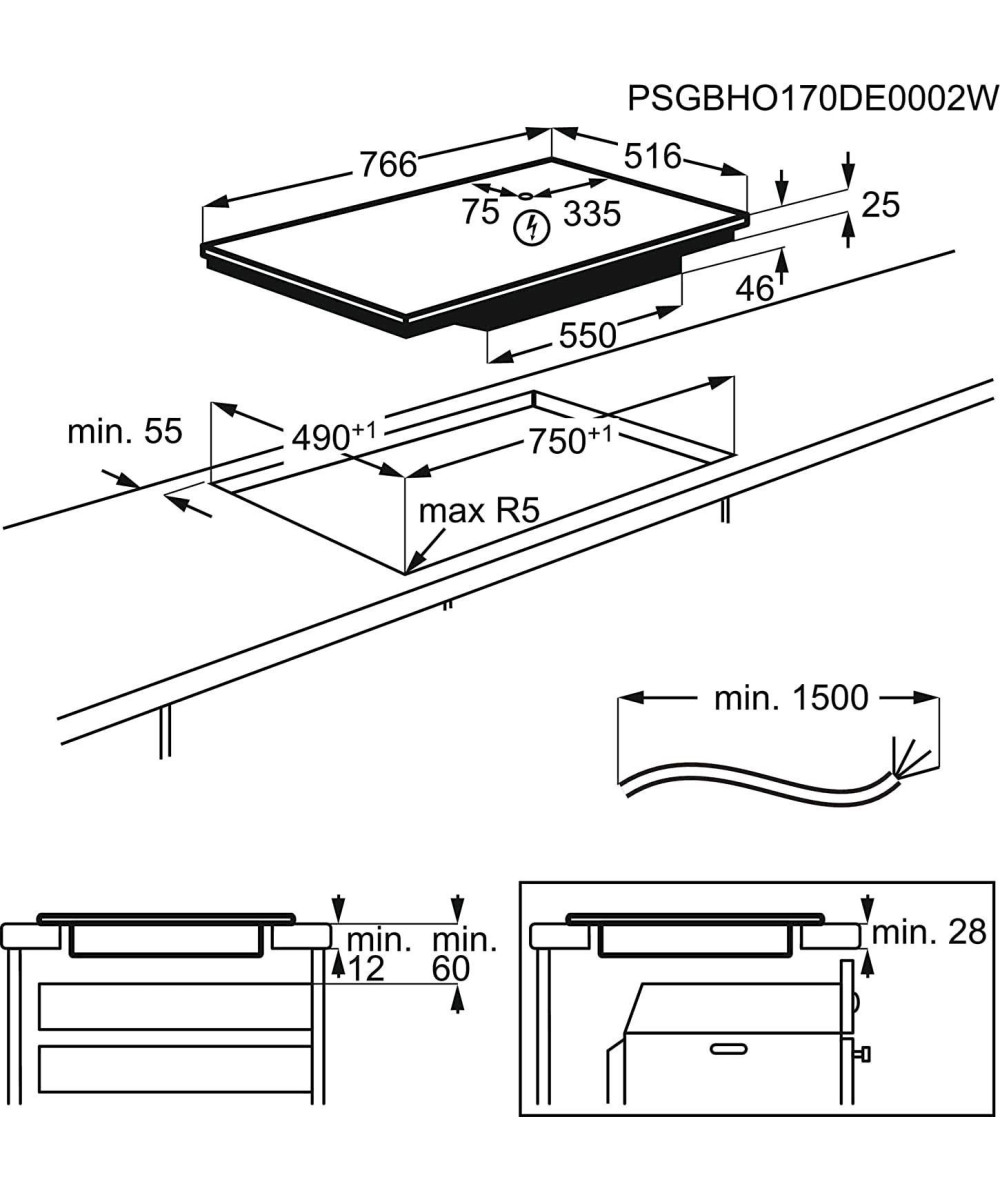 PSGBHO170DE0002W

766

516

75

335

25

46

550

min. 55

$490^{+1}$

$750^{+1}$

max R5

min. 1500

min. 12

min. 60

min. 28