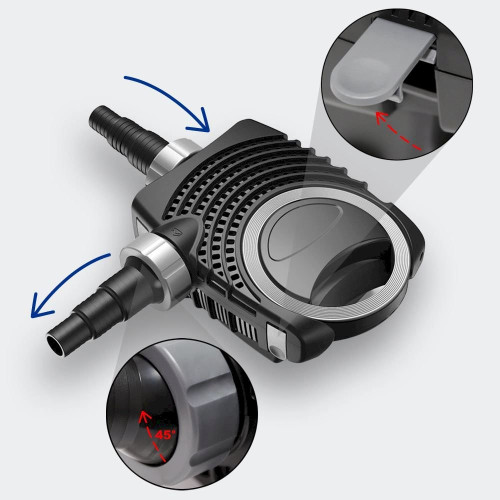 45°