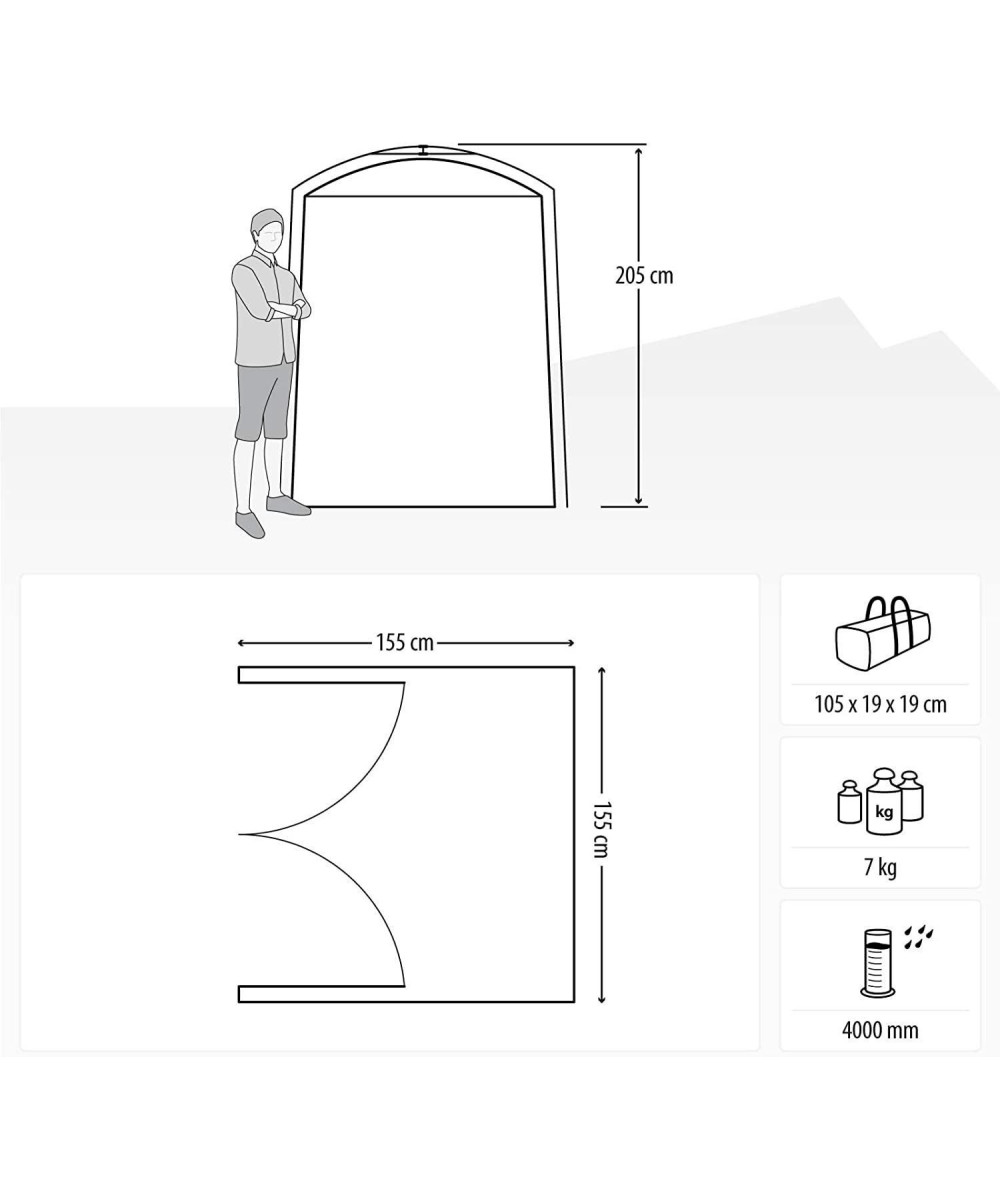 205 cm

155 cm

155 cm

105 x 19 x 19 cm

kg

7 kg

4000 mm