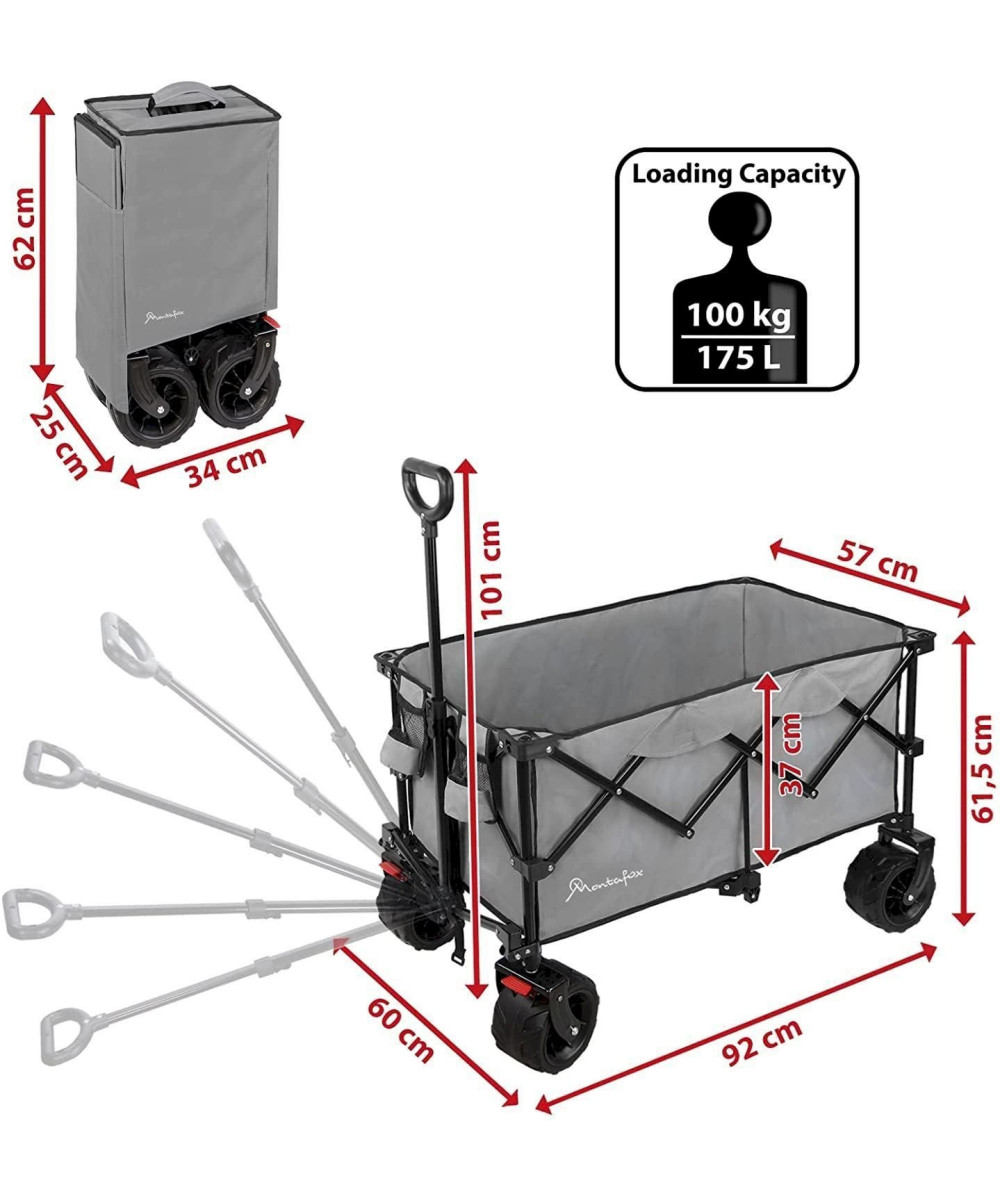 62 cm

Montafox

25 cm

34 cm

Loading Capacity

100 kg

175 L

101 cm

57 cm

37 cm

61,5 cm

Montafox

60 cm

92 cm