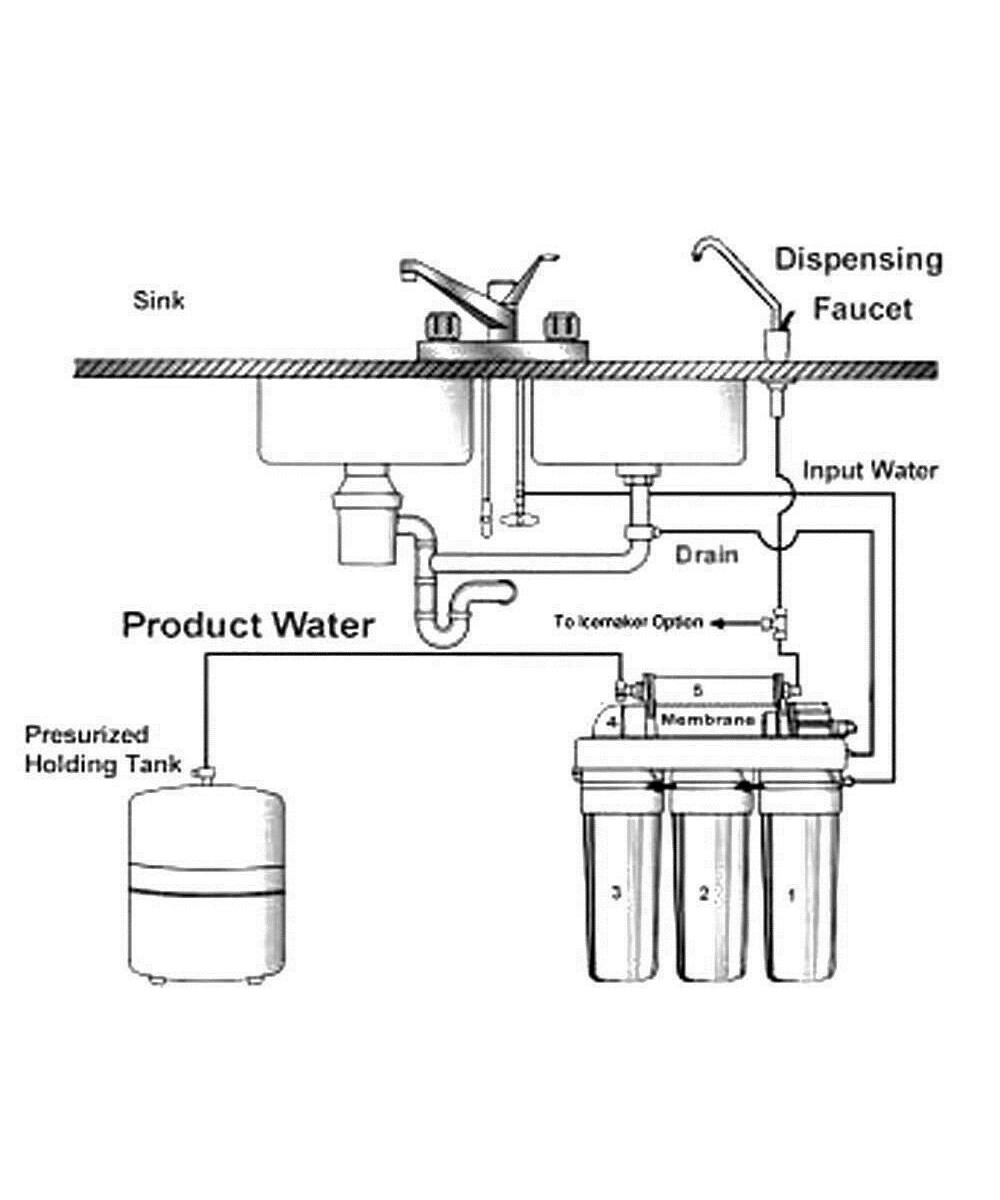 Sink

Dispensing Faucet

Input Water

Drain

Product Water

To Icemaker Option

5

4

Membrane

Presurized Holding Tank

3

2

1