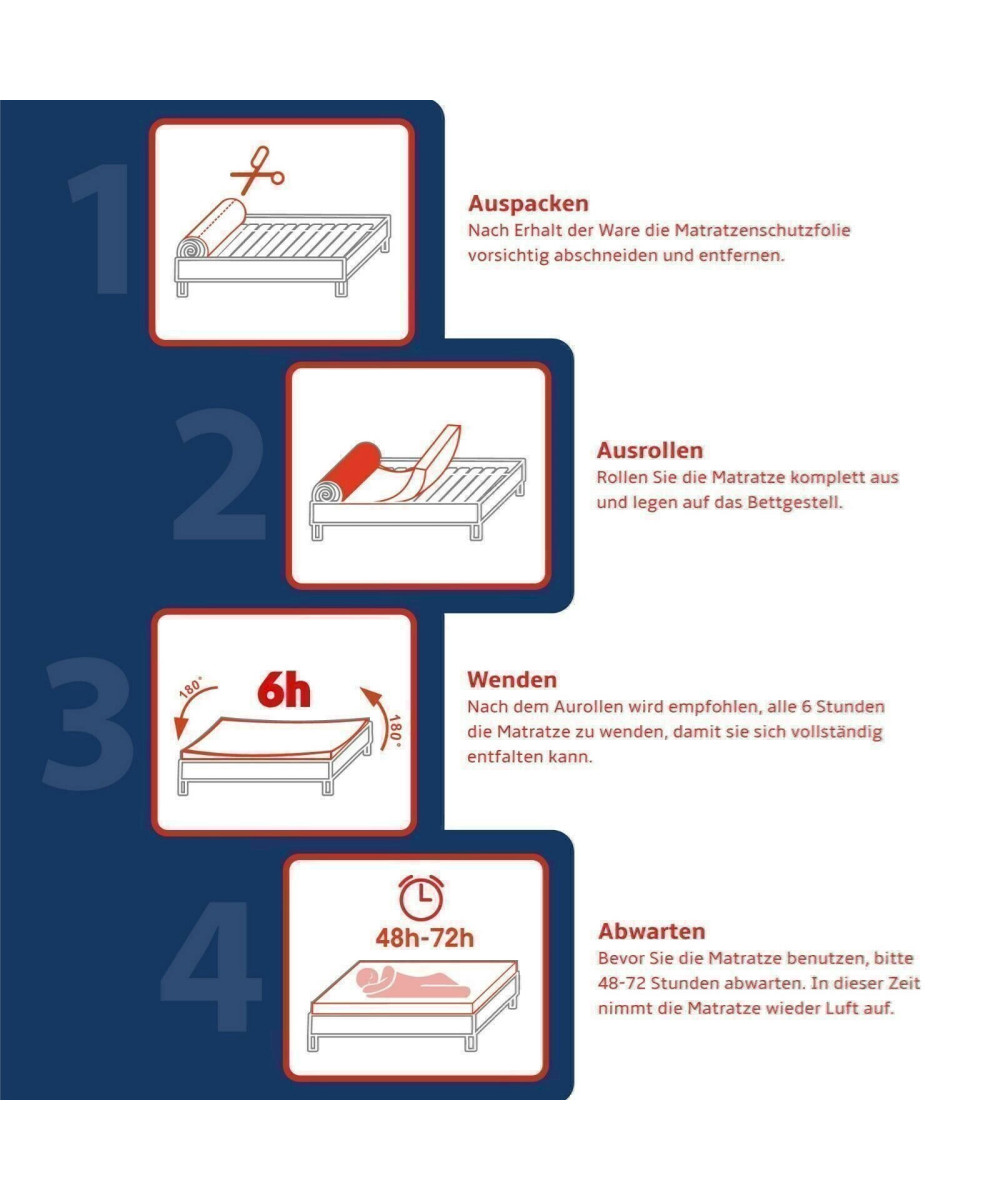 1

Auspacken
Nach Erhalt der Ware die Matratzenschutzfolie vorsichtig abschneiden und entfernen.

2

Ausrollen
Rollen Sie die Matratze komplett aus und legen auf das Bettgestell.

3

180°
6h
180°

Wenden
Nach dem Aurollen wird empfohlen, alle 6 Stunden die Matratze zu wenden, damit sie sich vollständig entfalten kann.

4

48h-72h

Abwarten
Bevor Sie die Matratze benutzen, bitte 48-72 Stunden abwarten. In dieser Zeit nimmt die Matratze wieder Luft auf.