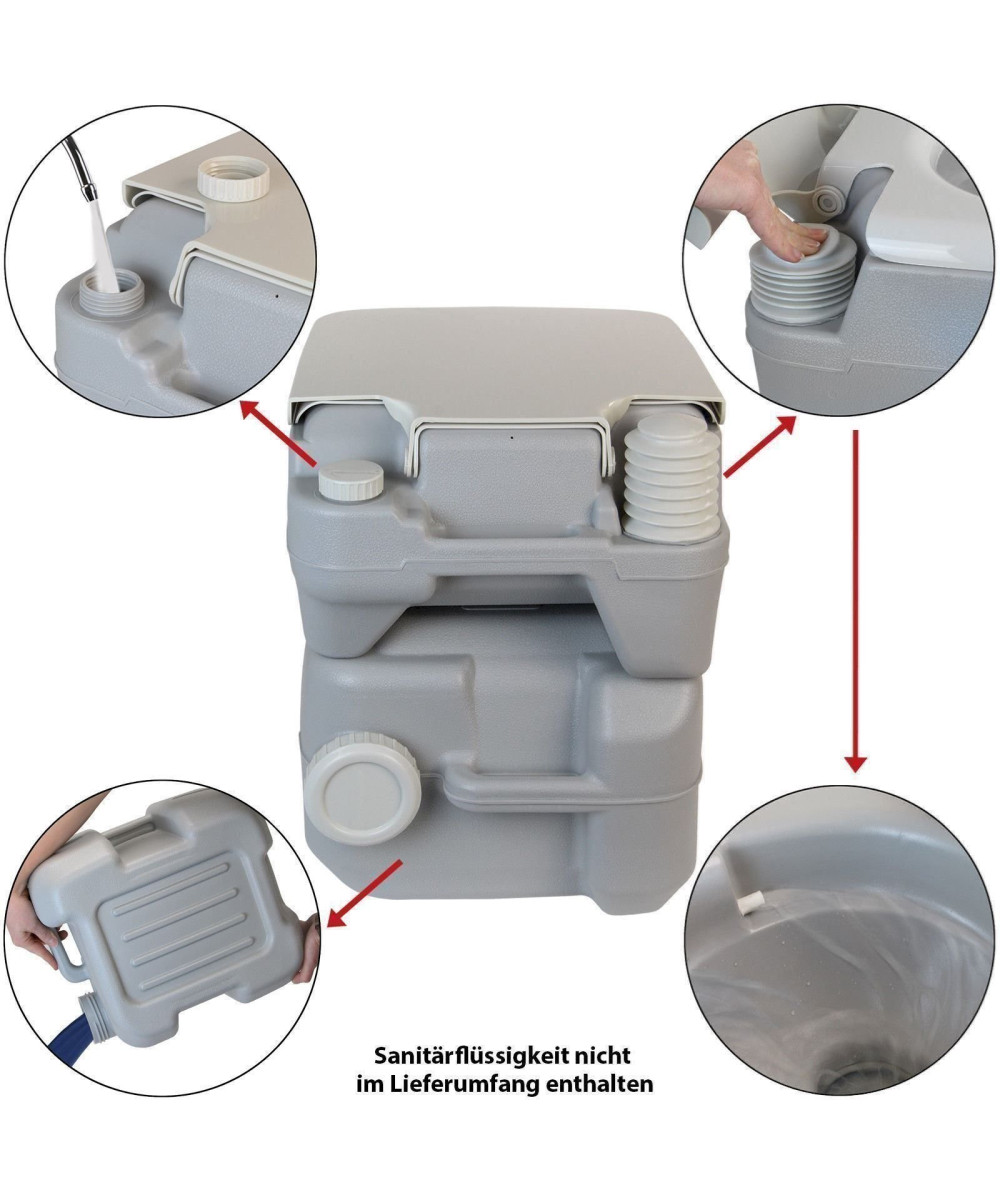 Sanitärflüssigkeit nicht
im Lieferumfang enthalten