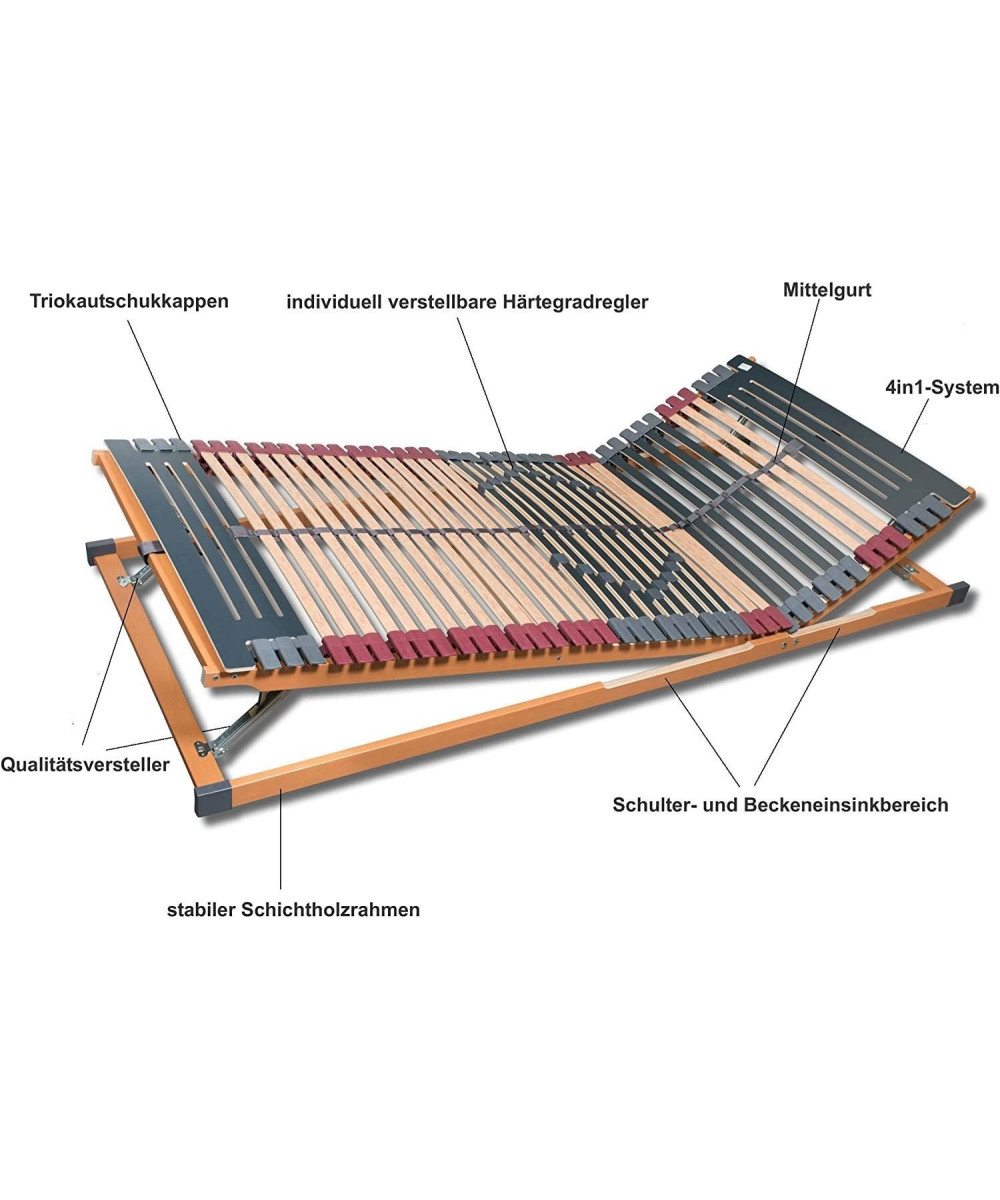 Triokautschukkappen

individuell verstellbare Härtegradregler

Mittelgurt

4in1-System

Qualitätsversteller

Schulter- und Beckeneinsinkbereich

stabiler Schichtholzrahmen