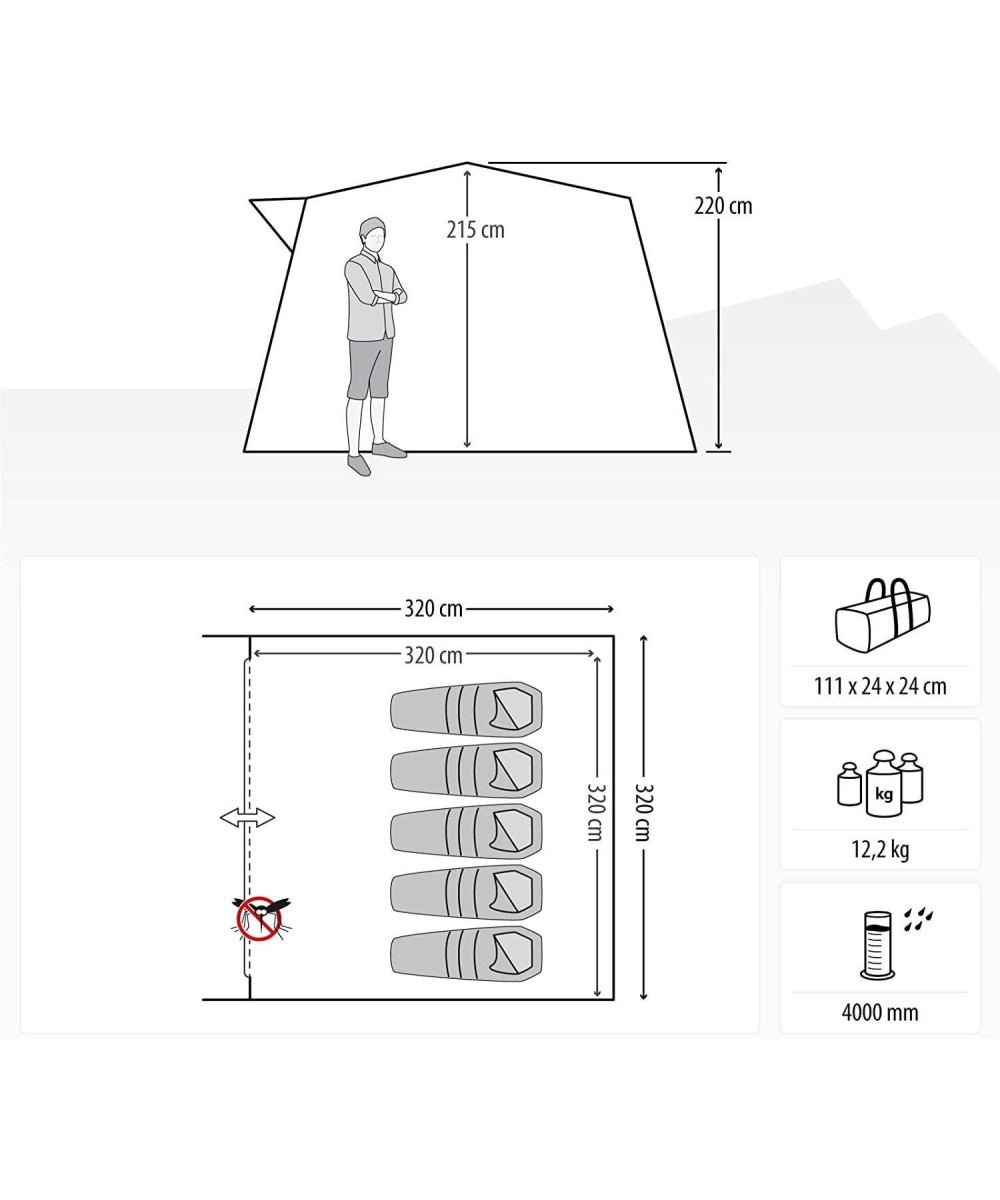 215 cm
220 cm

320 cm
320 cm
320 cm
320 cm

111 x 24 x 24 cm

kg
12,2 kg

4000 mm