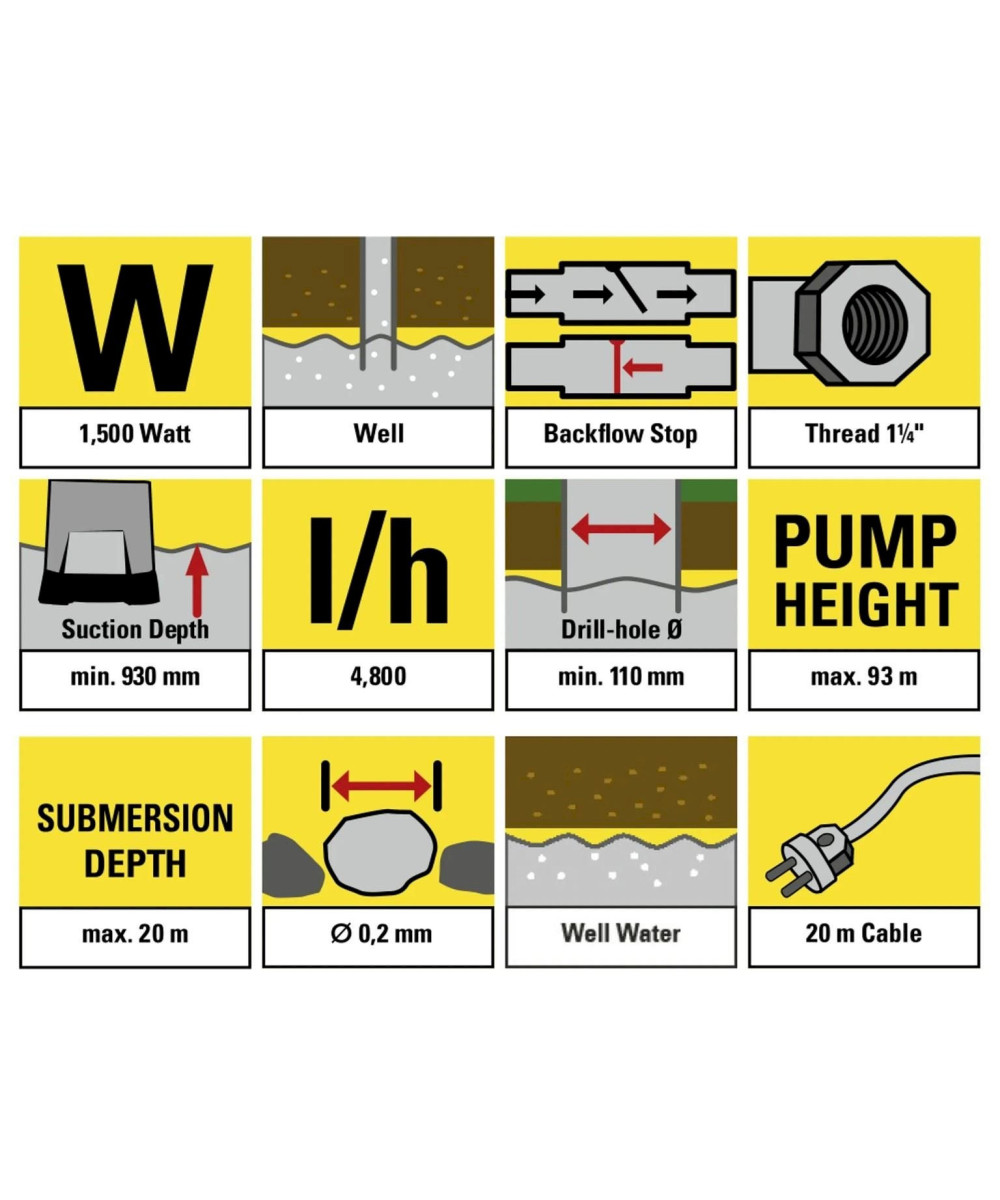 W

1,500 Watt

Well

Backflow Stop

Thread 1¼"

Suction Depth

min. 930 mm

l/h

4,800

Drill-hole Ø

min. 110 mm

PUMP HEIGHT

max. 93 m

SUBMERSION DEPTH

max. 20 m

Ø 0,2 mm

Well Water

20 m Cable