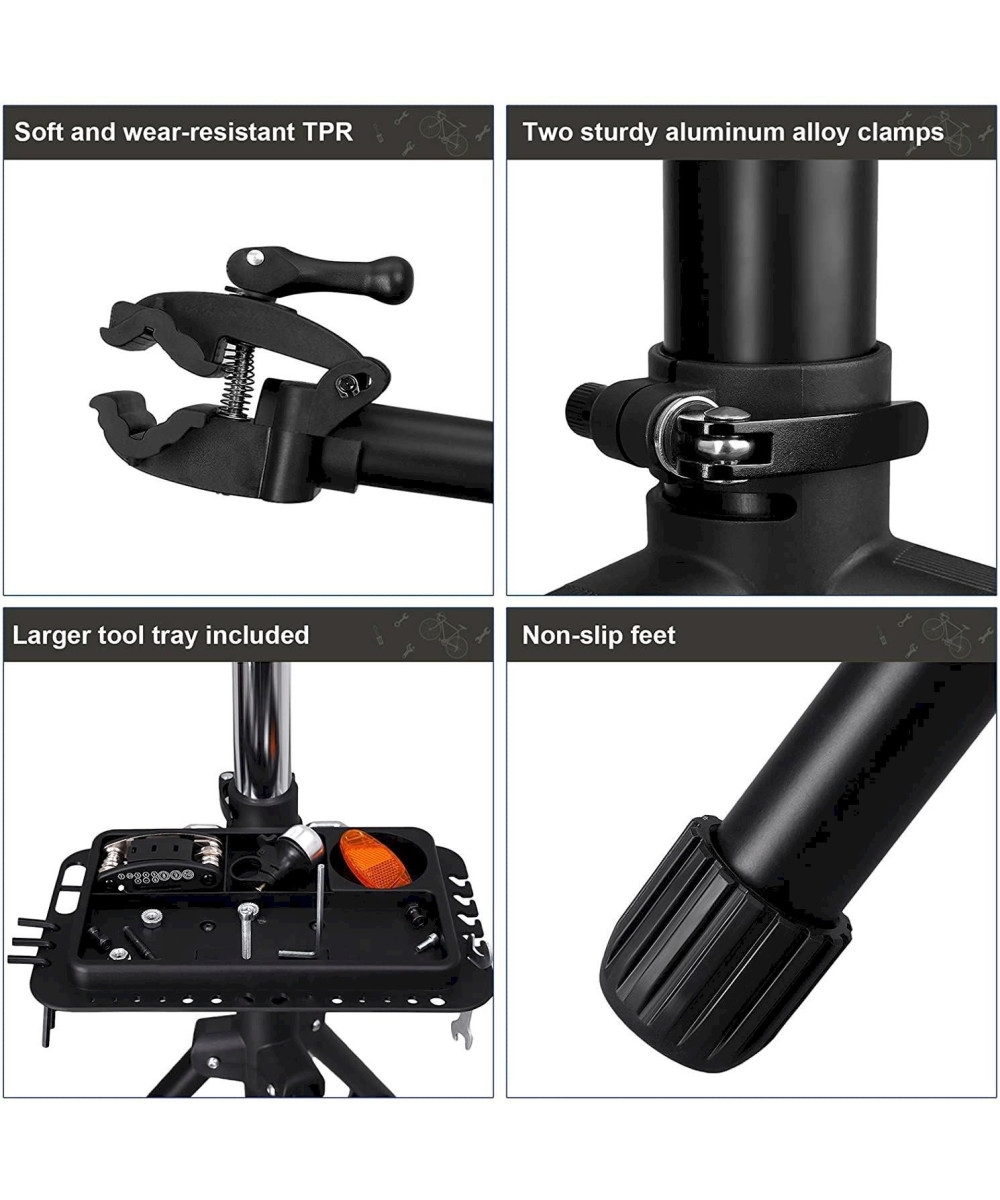 Soft and wear-resistant TPR

Two sturdy aluminum alloy clamps

Larger tool tray included

Non-slip feet